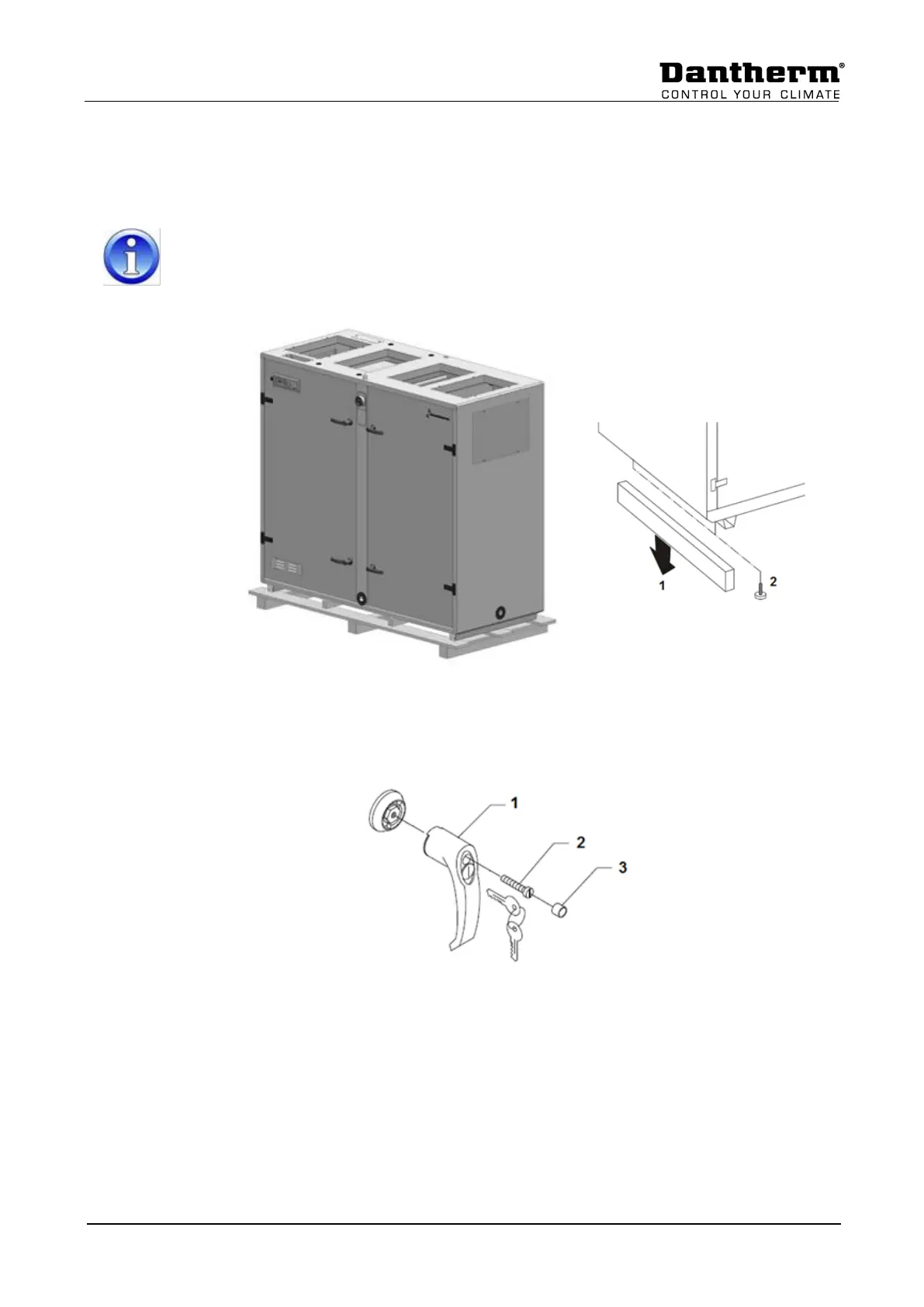 Dantherm®
CONTROL YOUR CLIMATE

1

2

1

2

3