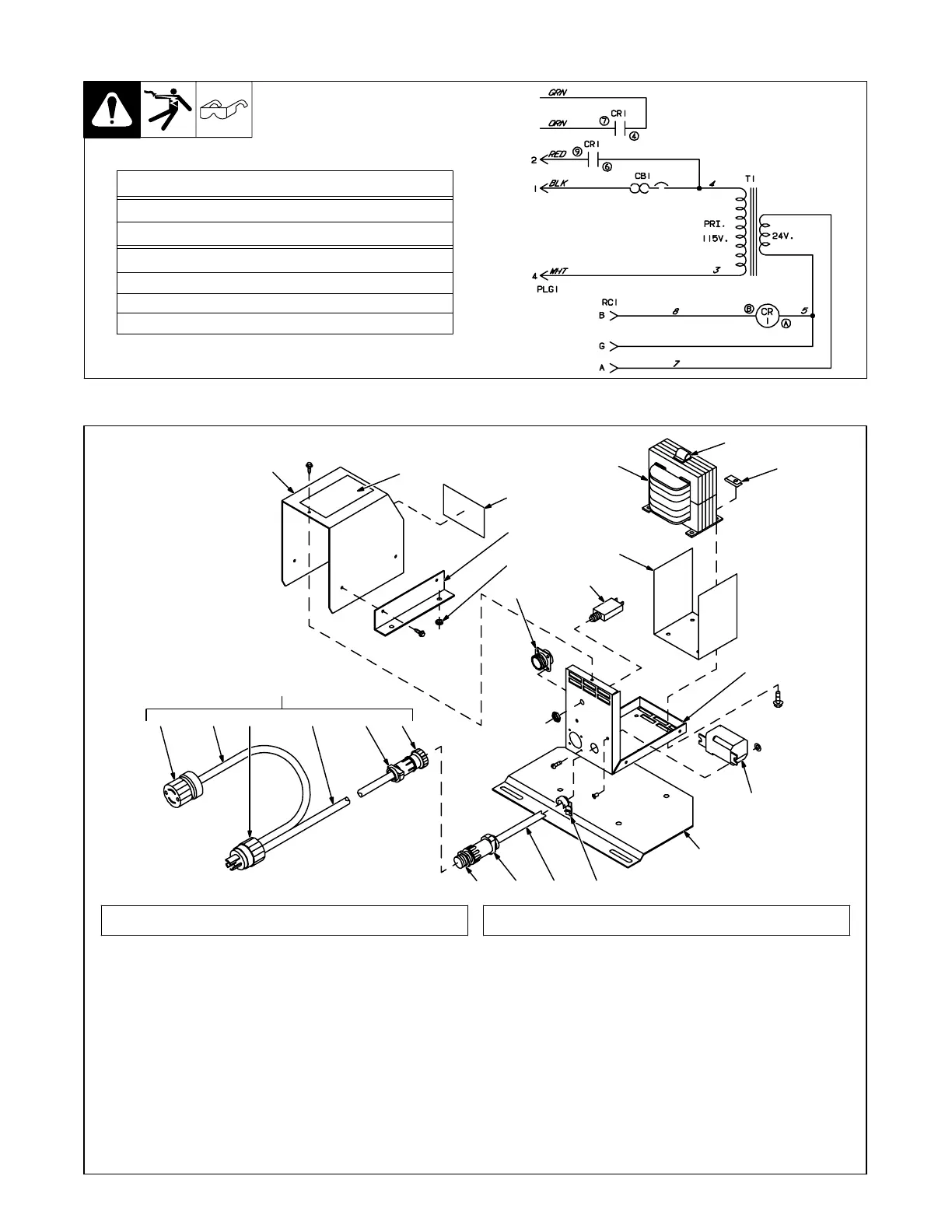 GRN

ORN ⑦ CR1 ④

2 RED ⑨ CR1 ⑥

1 BLK CB1 4 T1

PRI. 115V. 24V.

4 WHT 3

PLG1

RC1

B 8 Ⓑ CR 1 Ⓐ 5

G

A 7