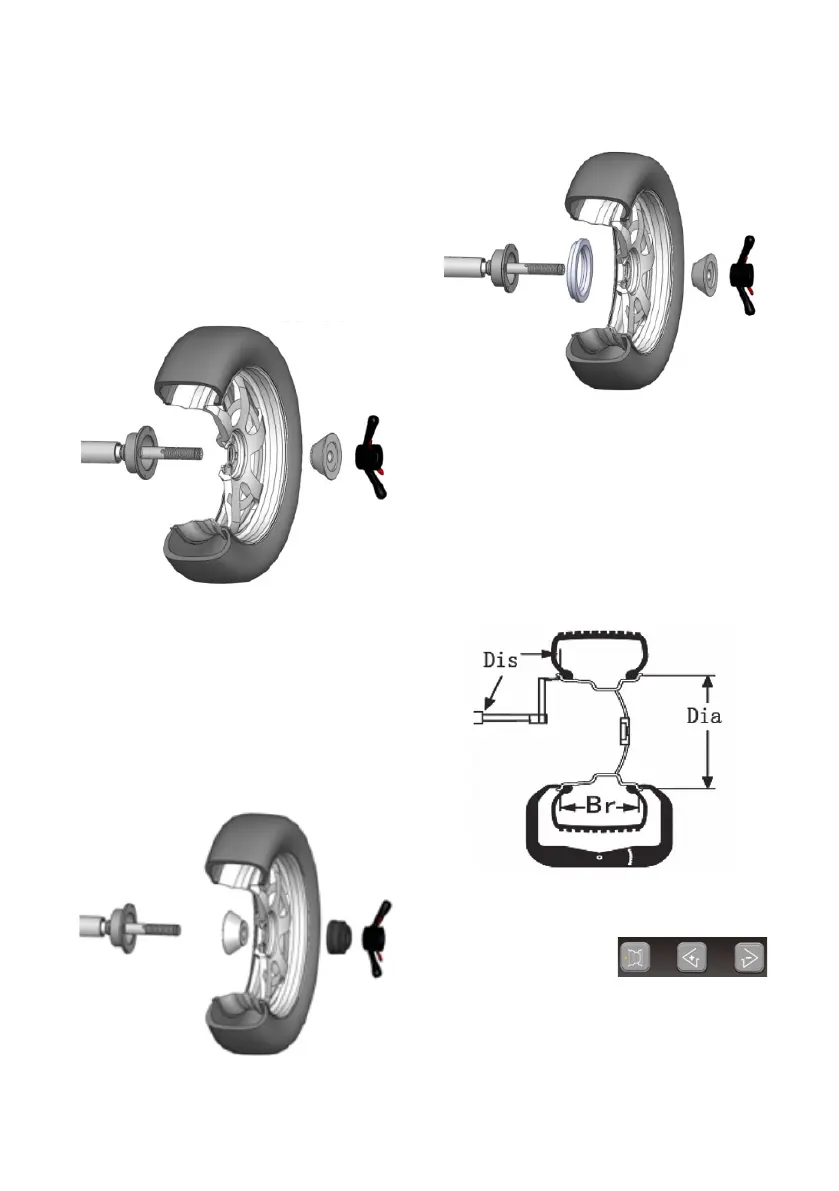 Dis

Dia

Br