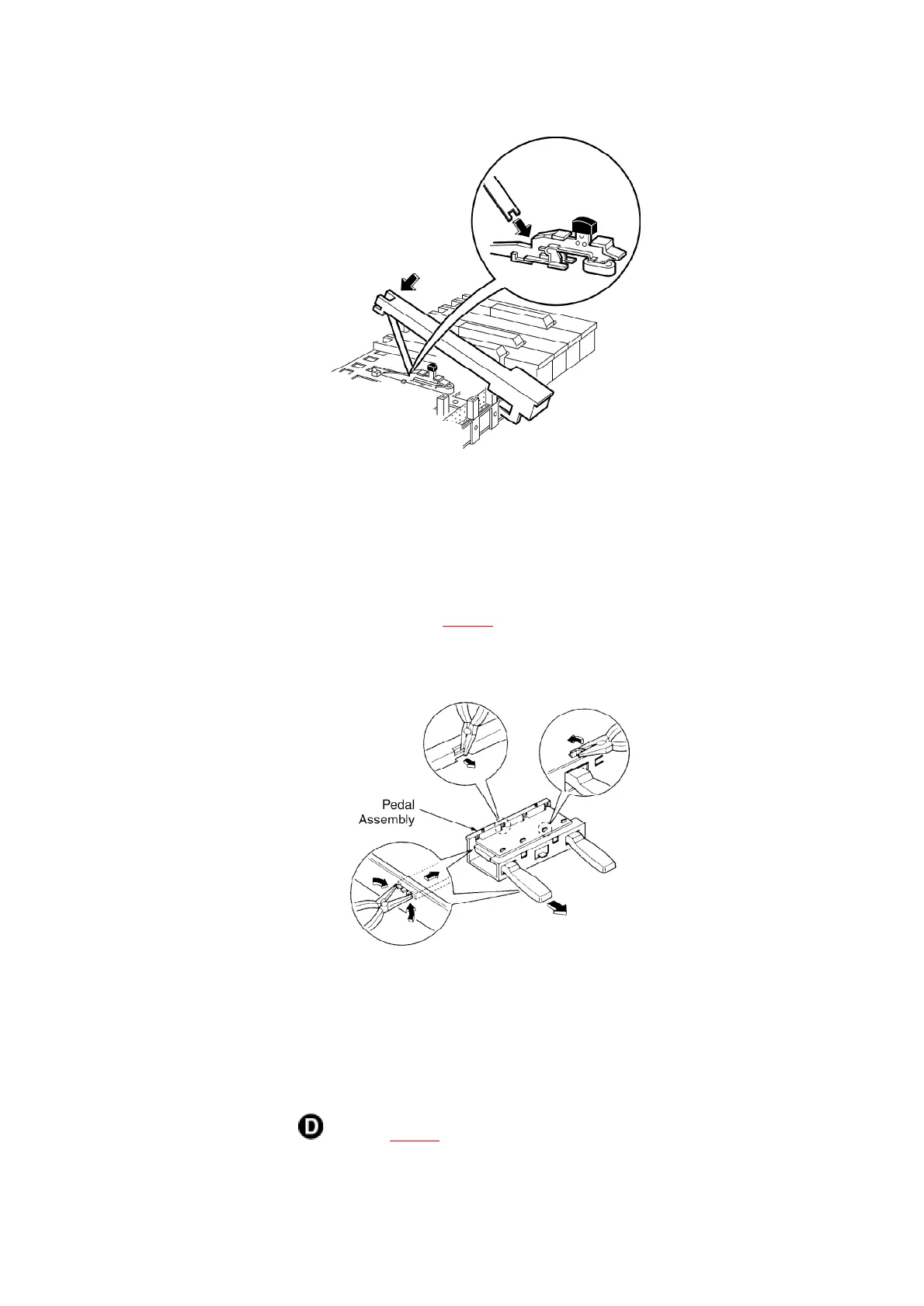 Pedal Assembly

D