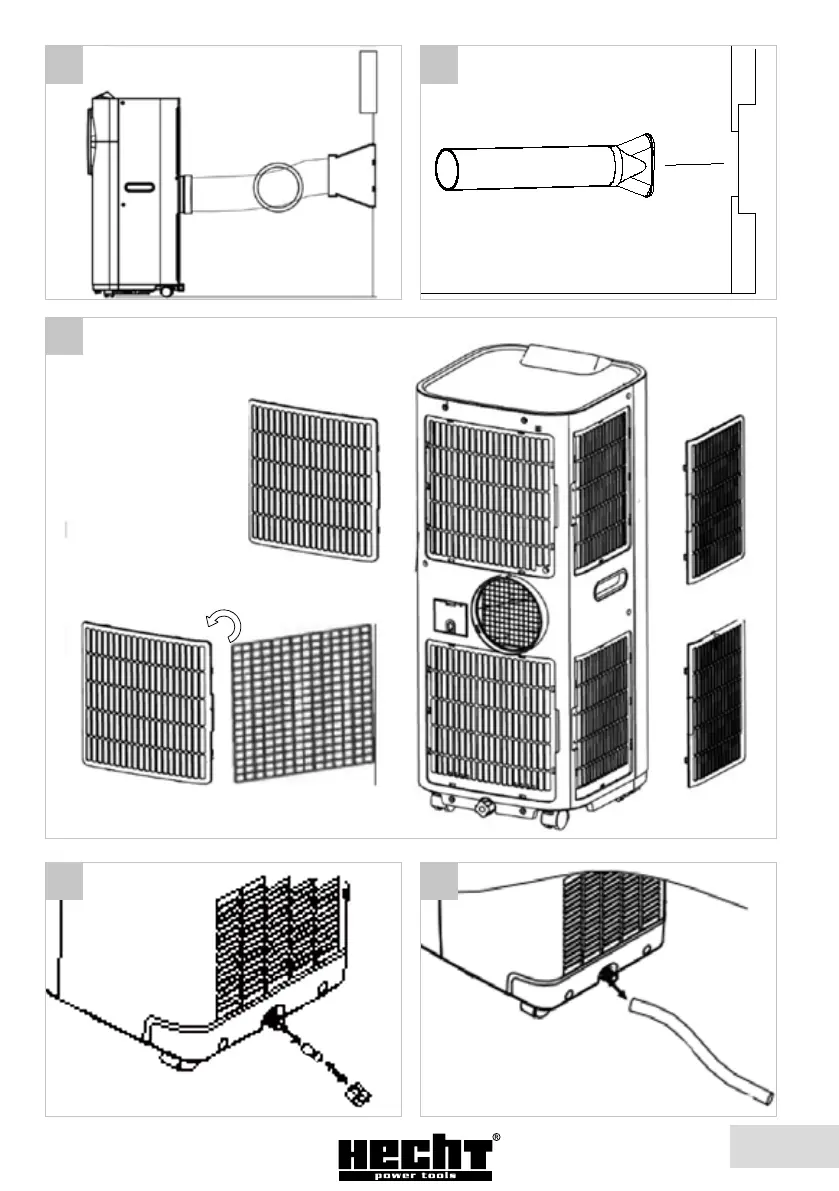 HECHT®
power tools