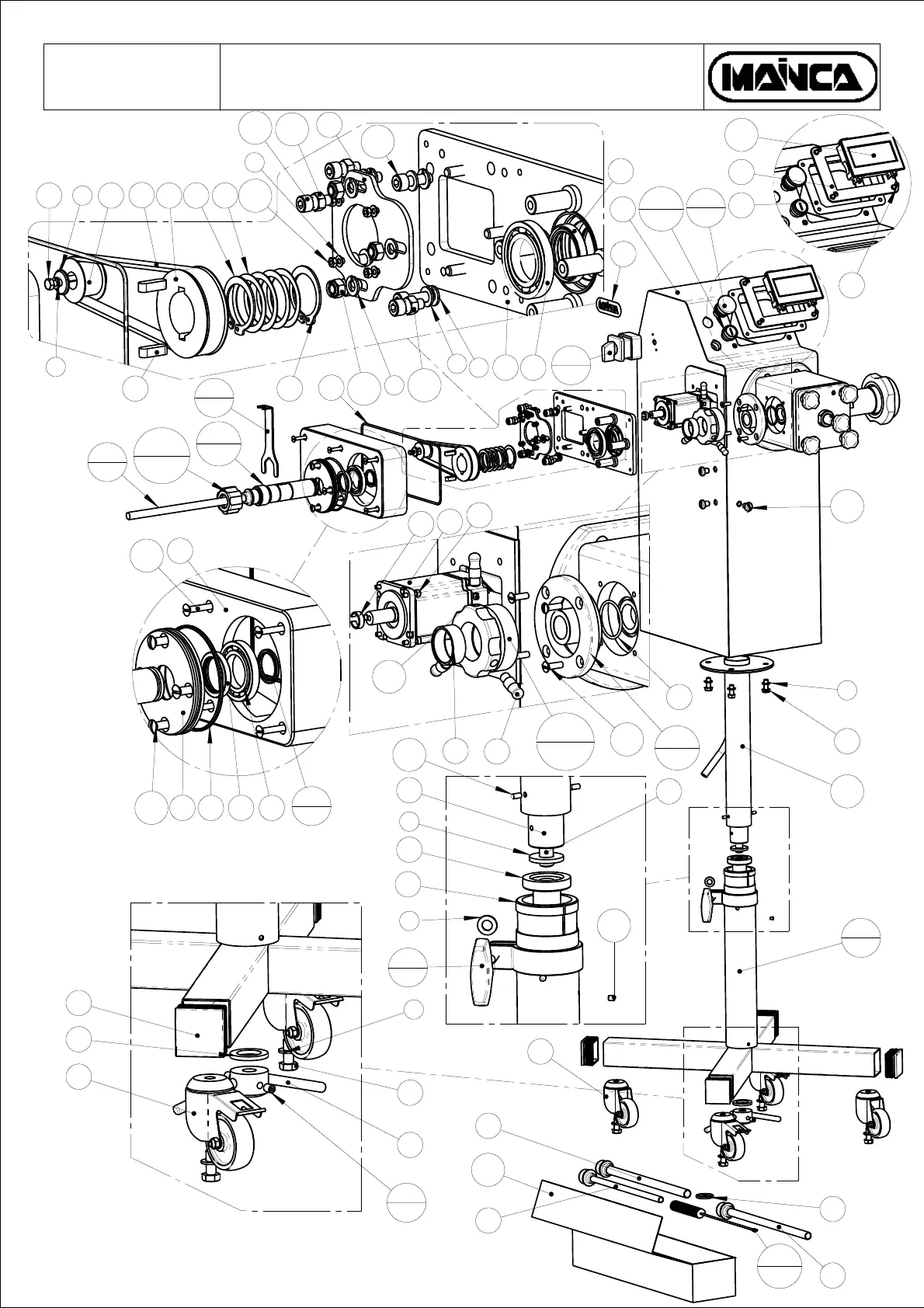 MAINCA