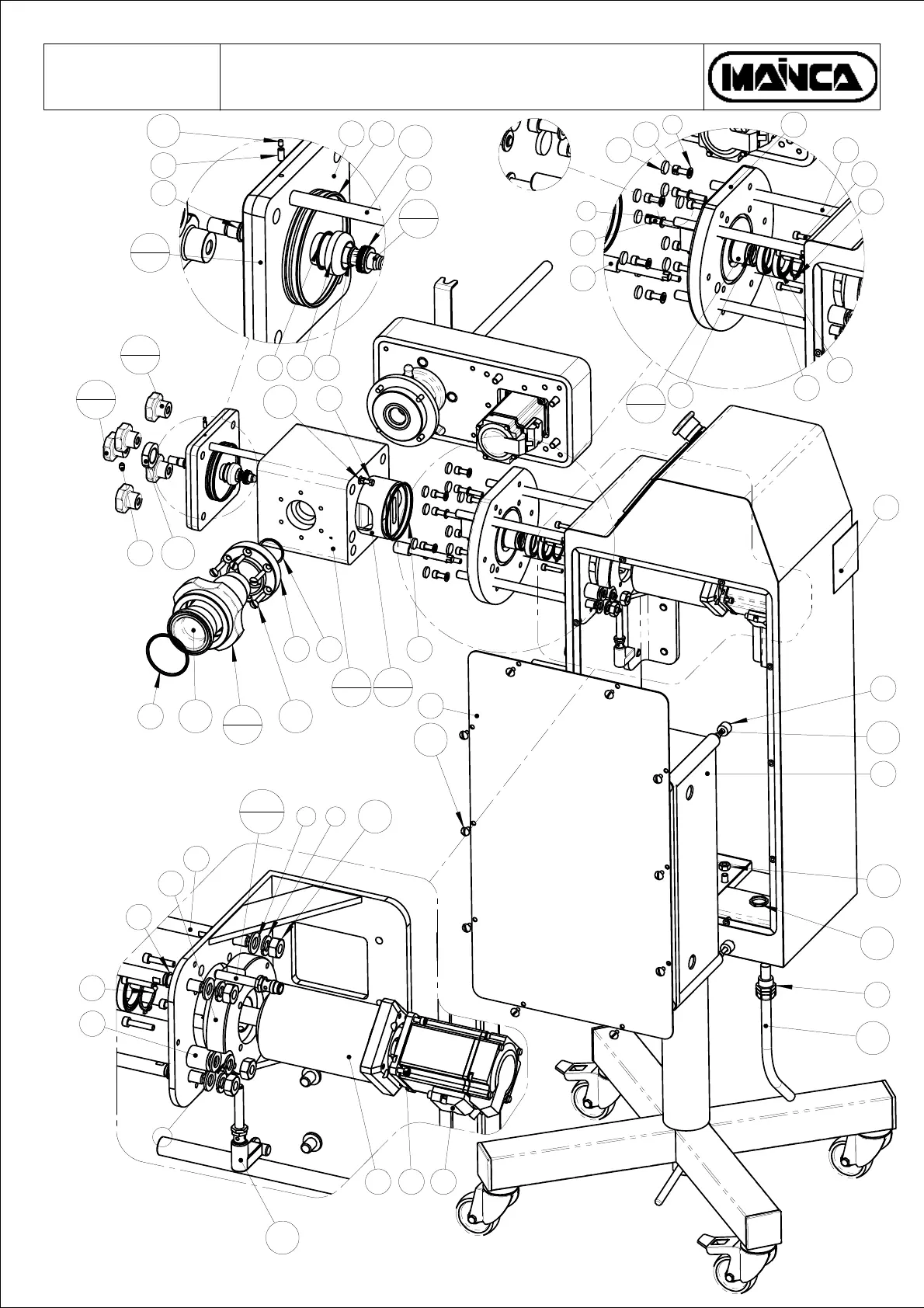 MAINCA