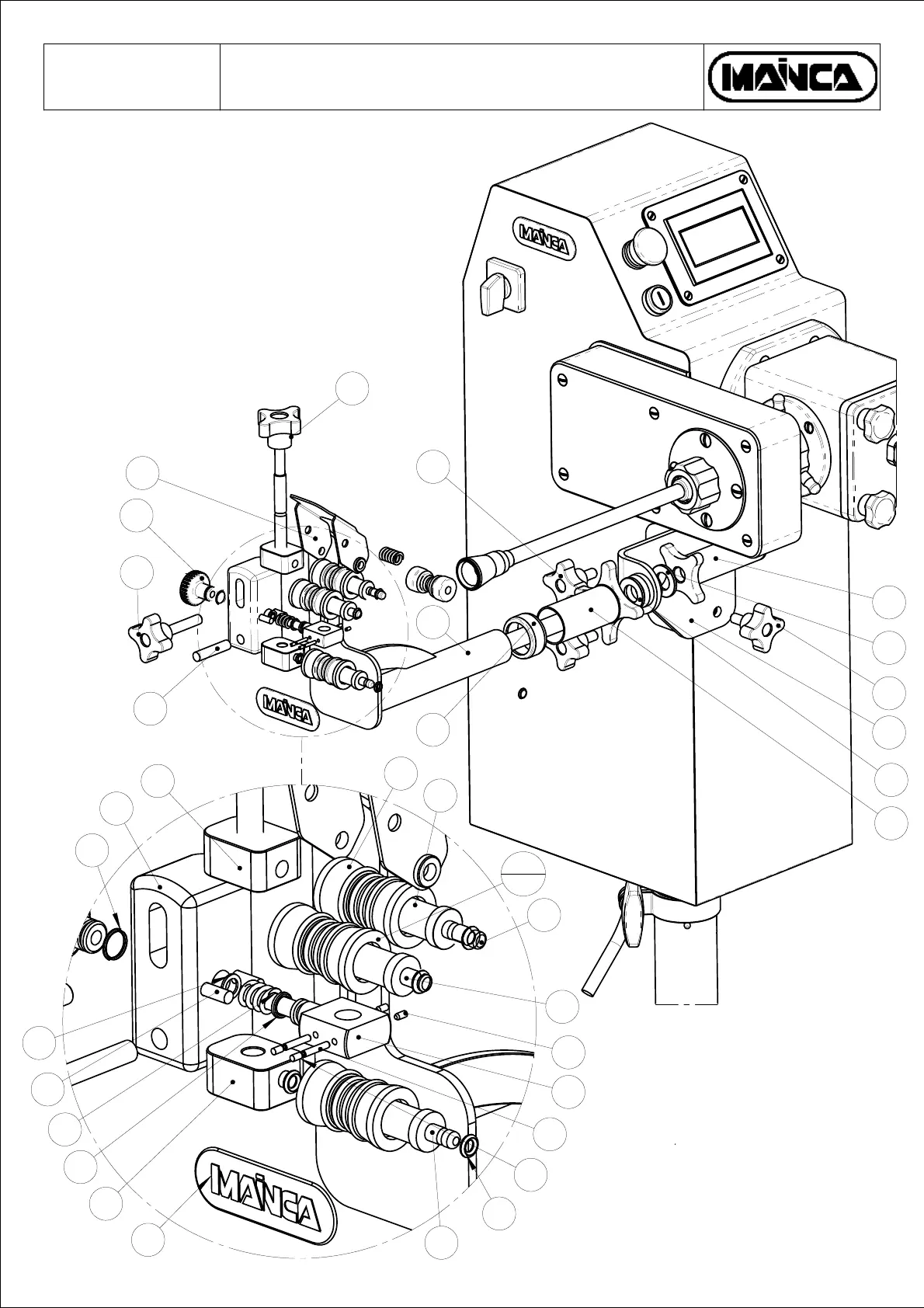 MAINCA

MAINCA

MAINCA

MAINCA