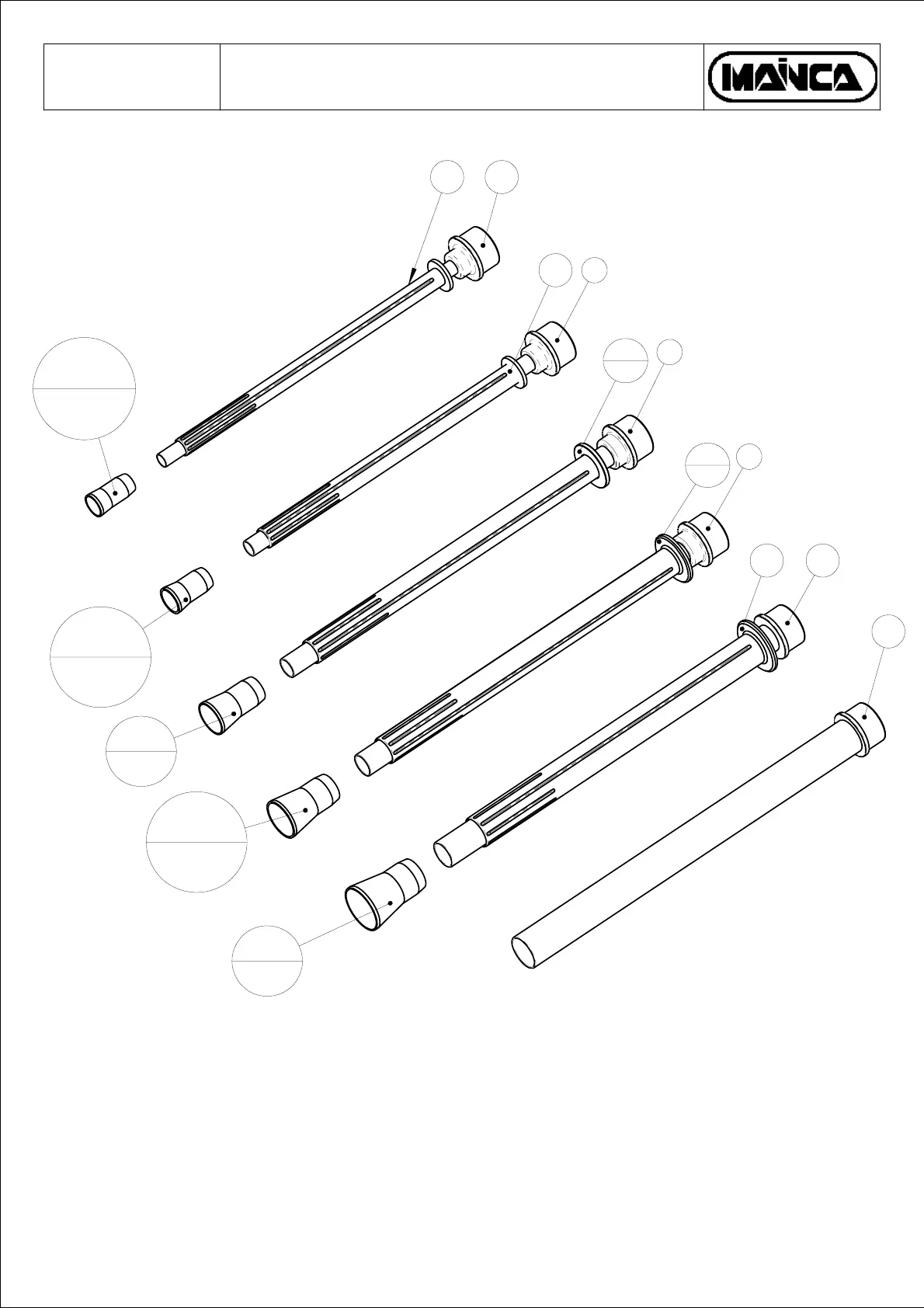 MAINCA