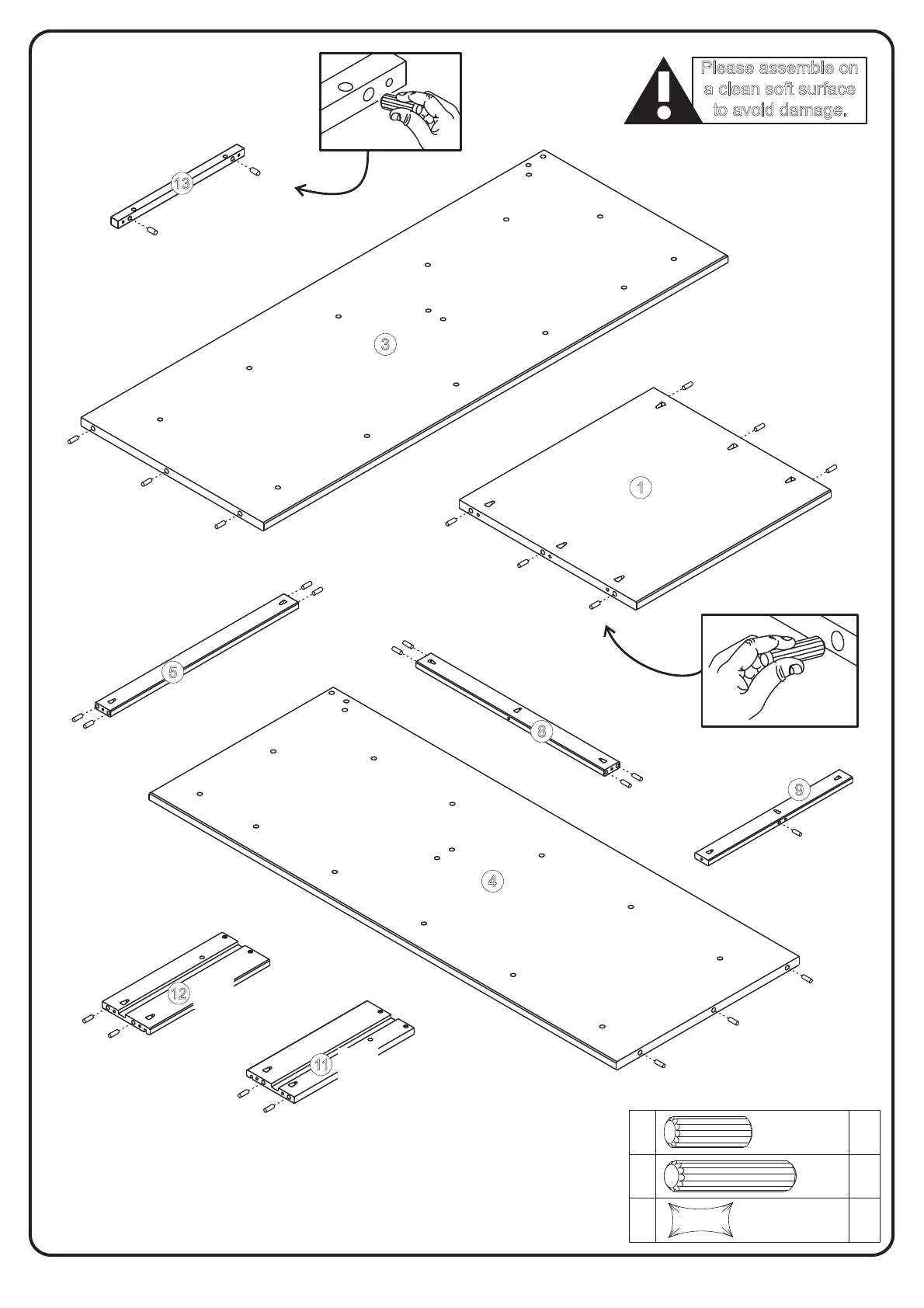 Please assemble on a clean soft surface to avoid damage.

13

3

1

5

8

9

4

12

11