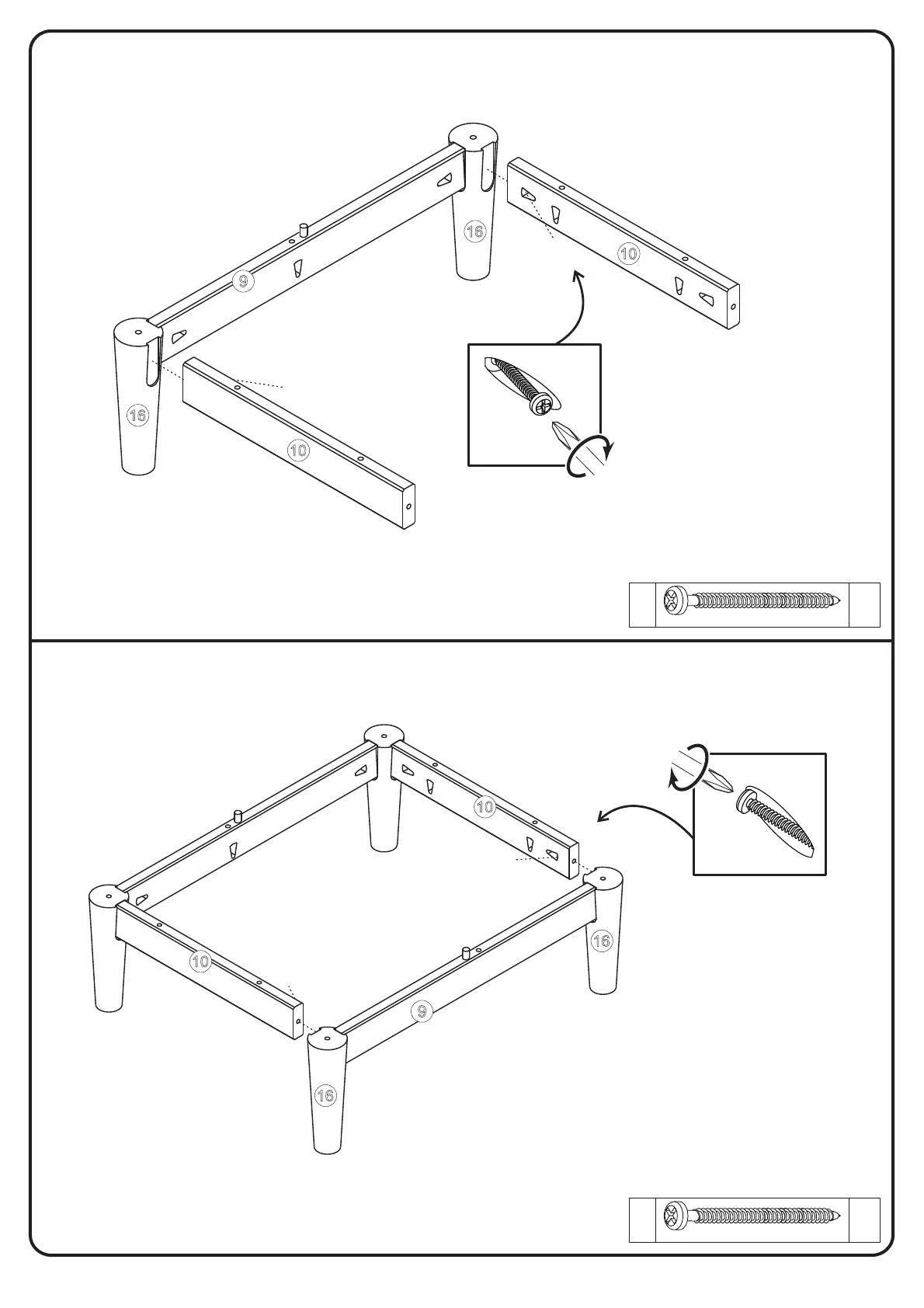 16

10

9

16

10

10

16

10

9

16