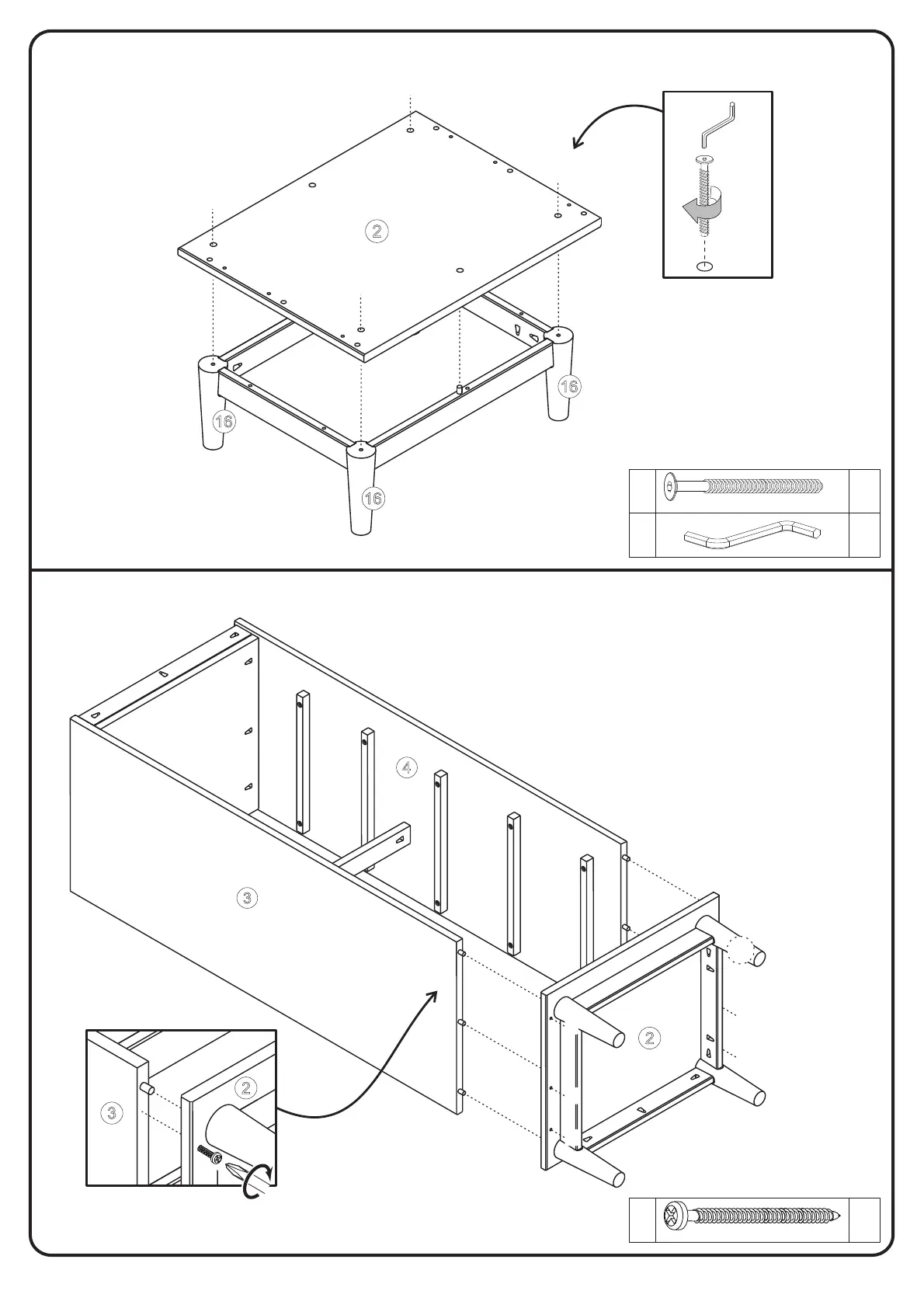 2

16

16

16

4

3

2

3

2