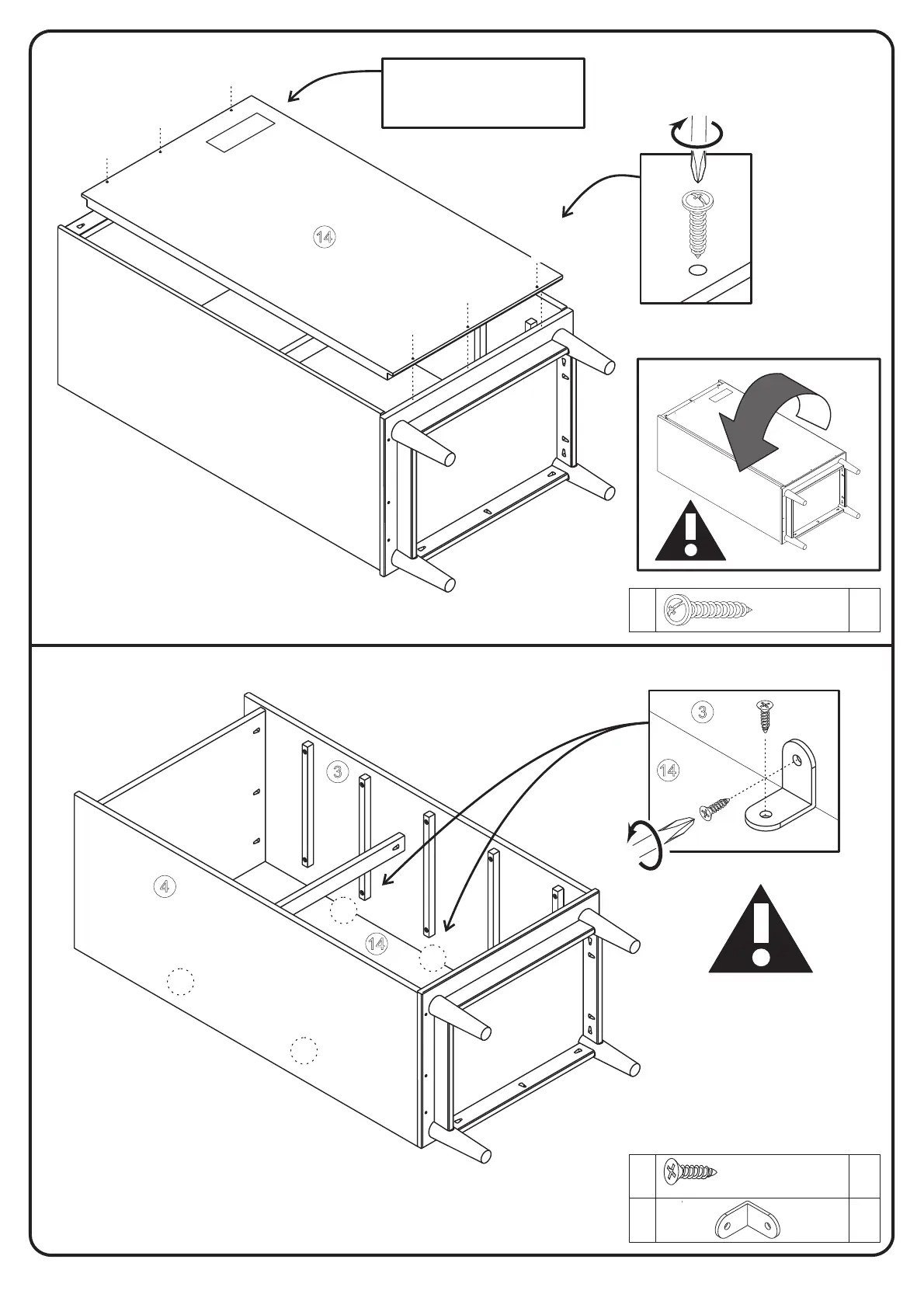 14

3

14

3

4

14