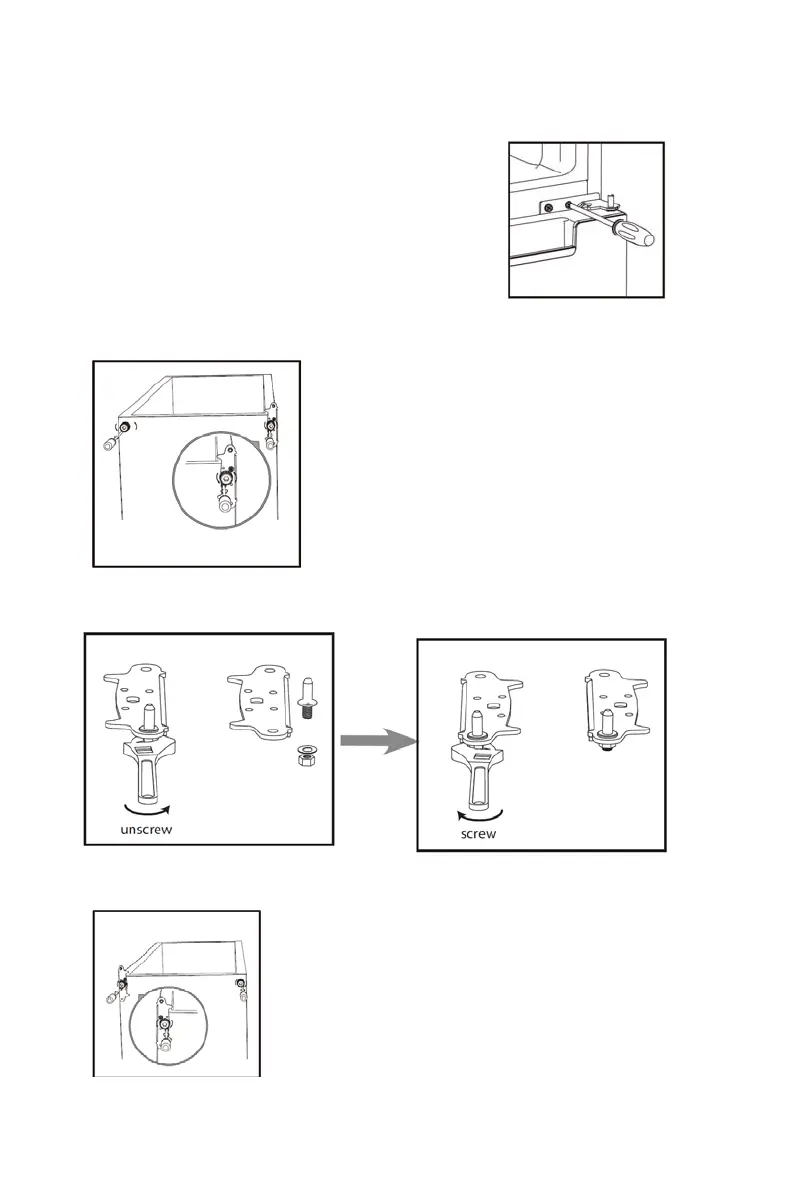 unscrew

screw