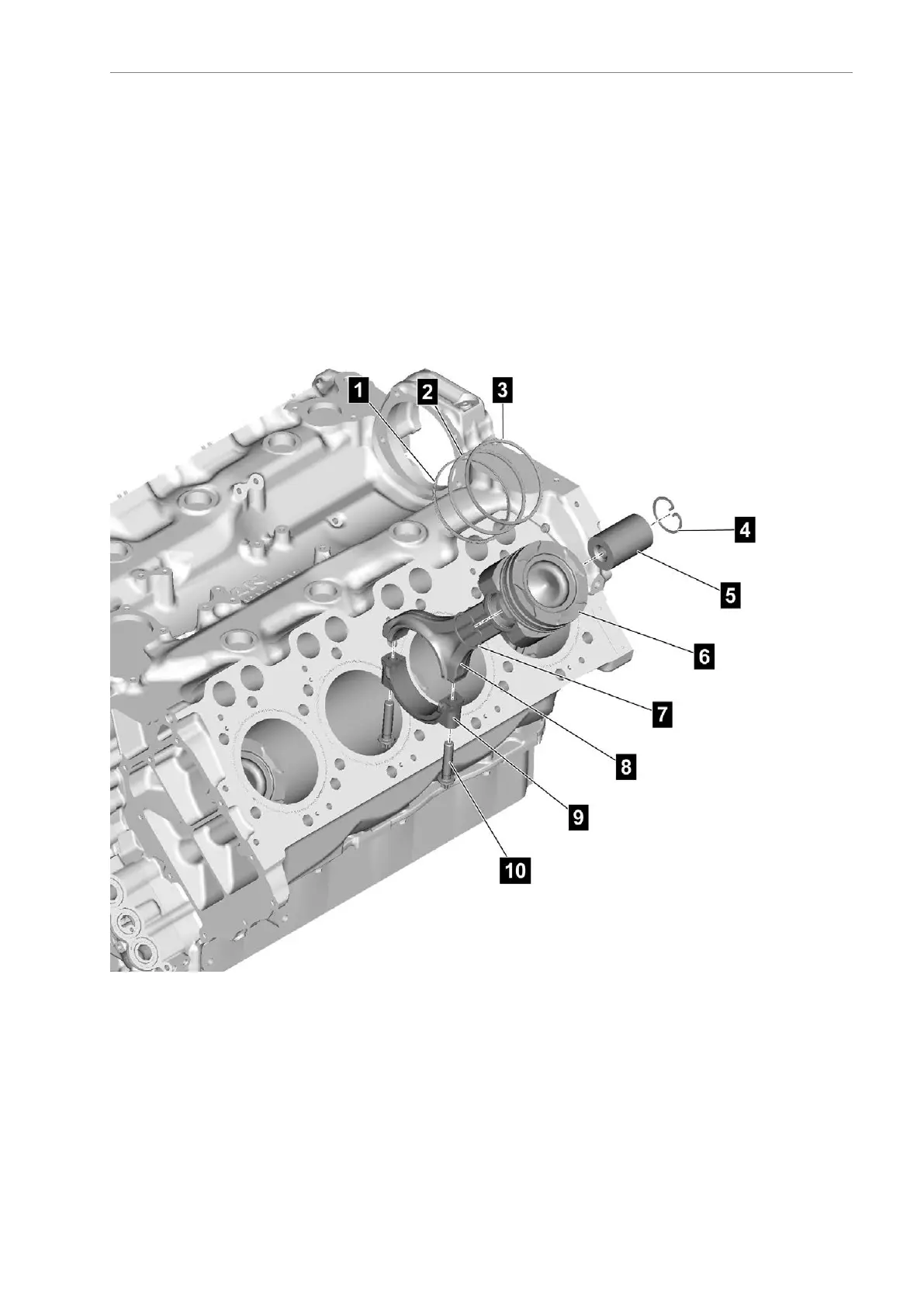 1
2
3
4
5
6
7
8
9
10