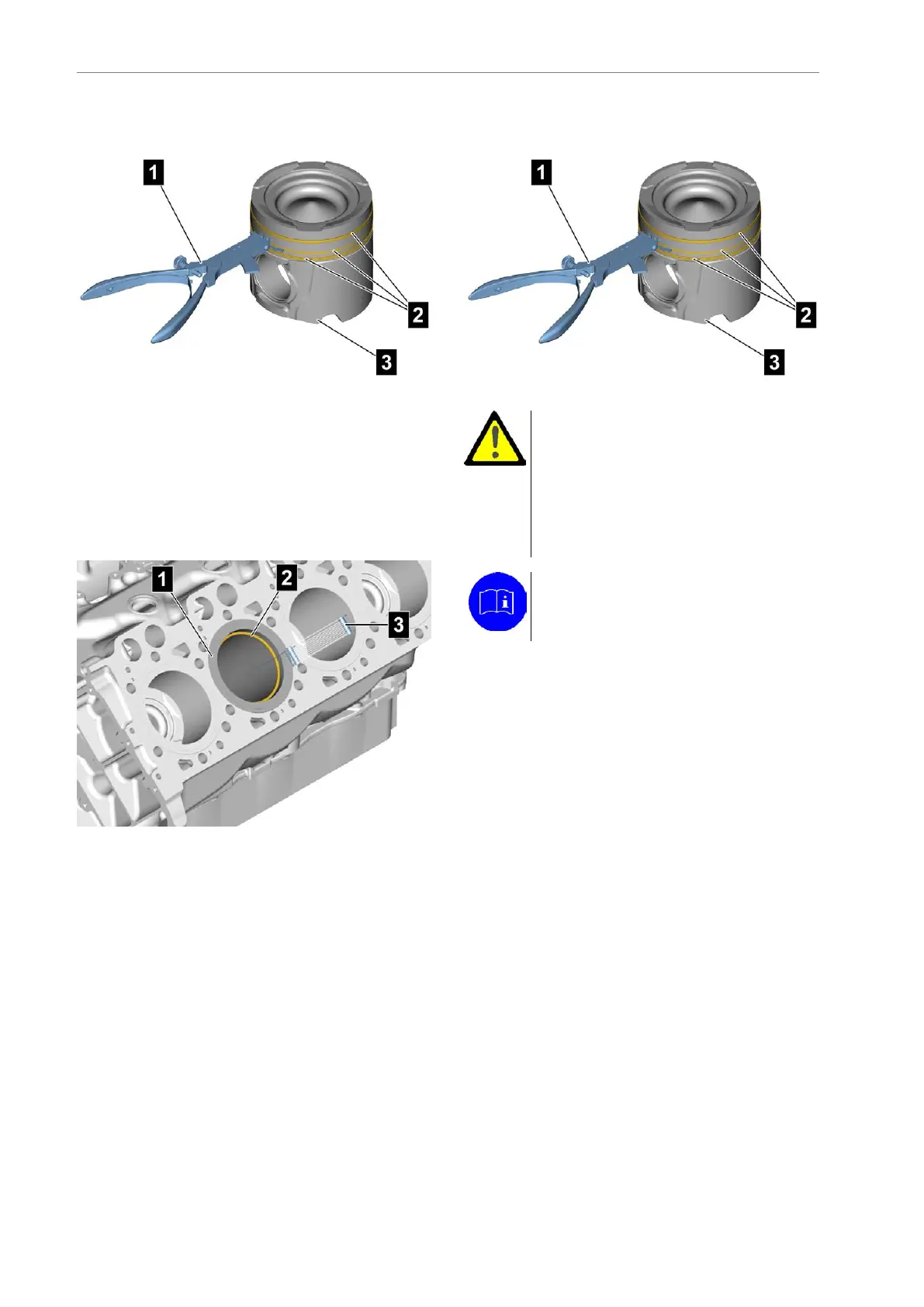 1
2
3
1
2
3
1
2
3