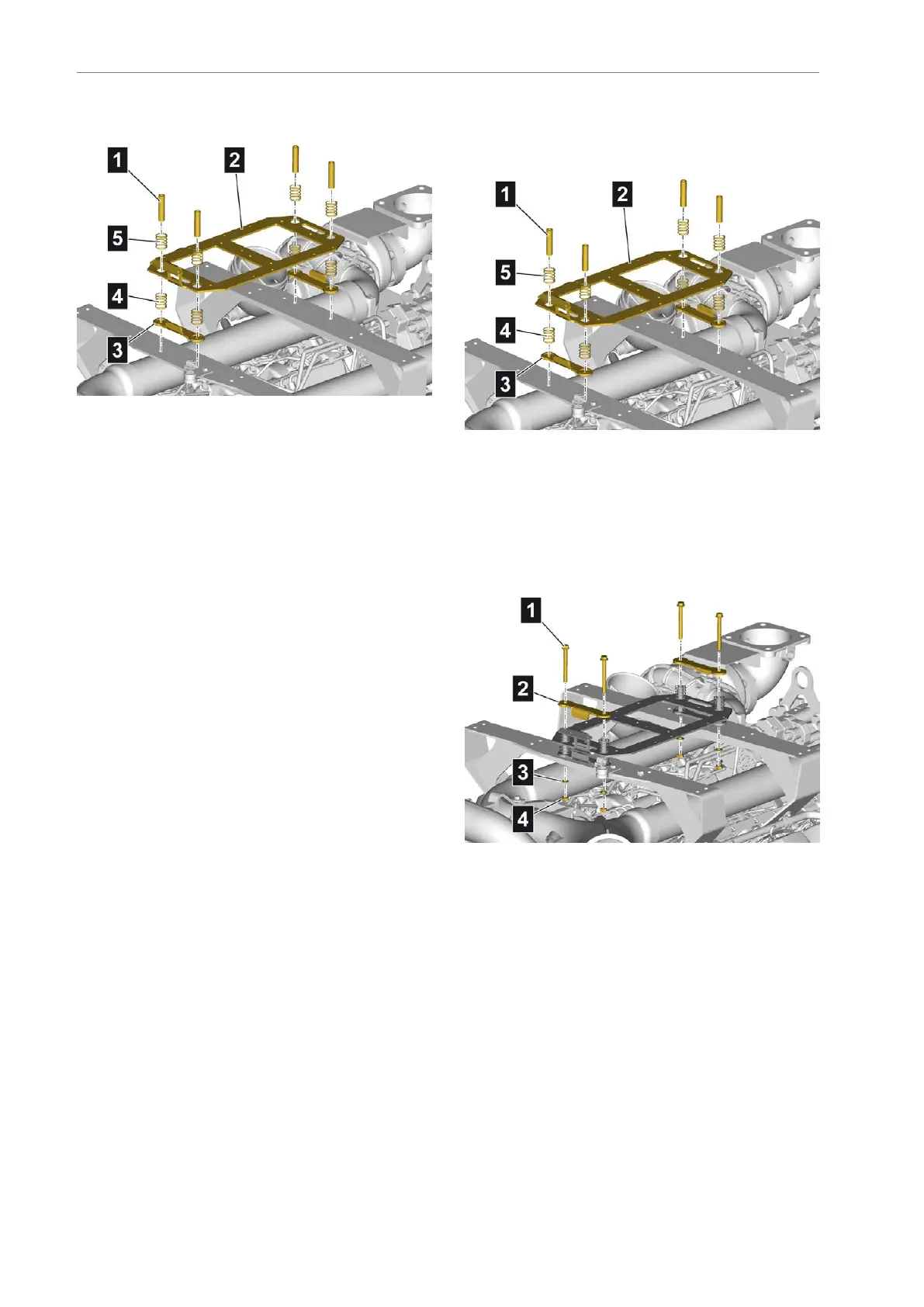 1
2
5
4
3

1
2
5
4
3

1
2
3
4