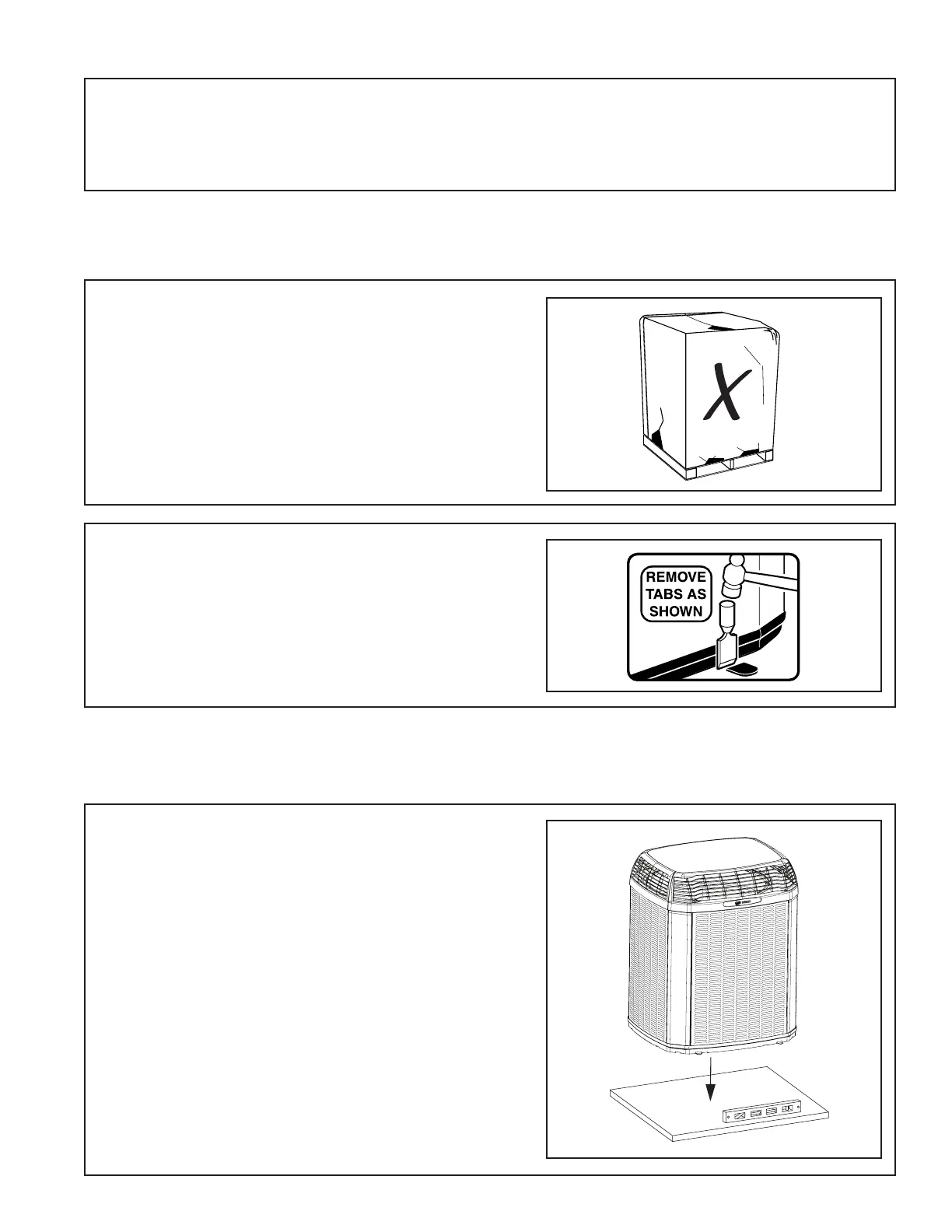 REMOVE TABS AS SHOWN