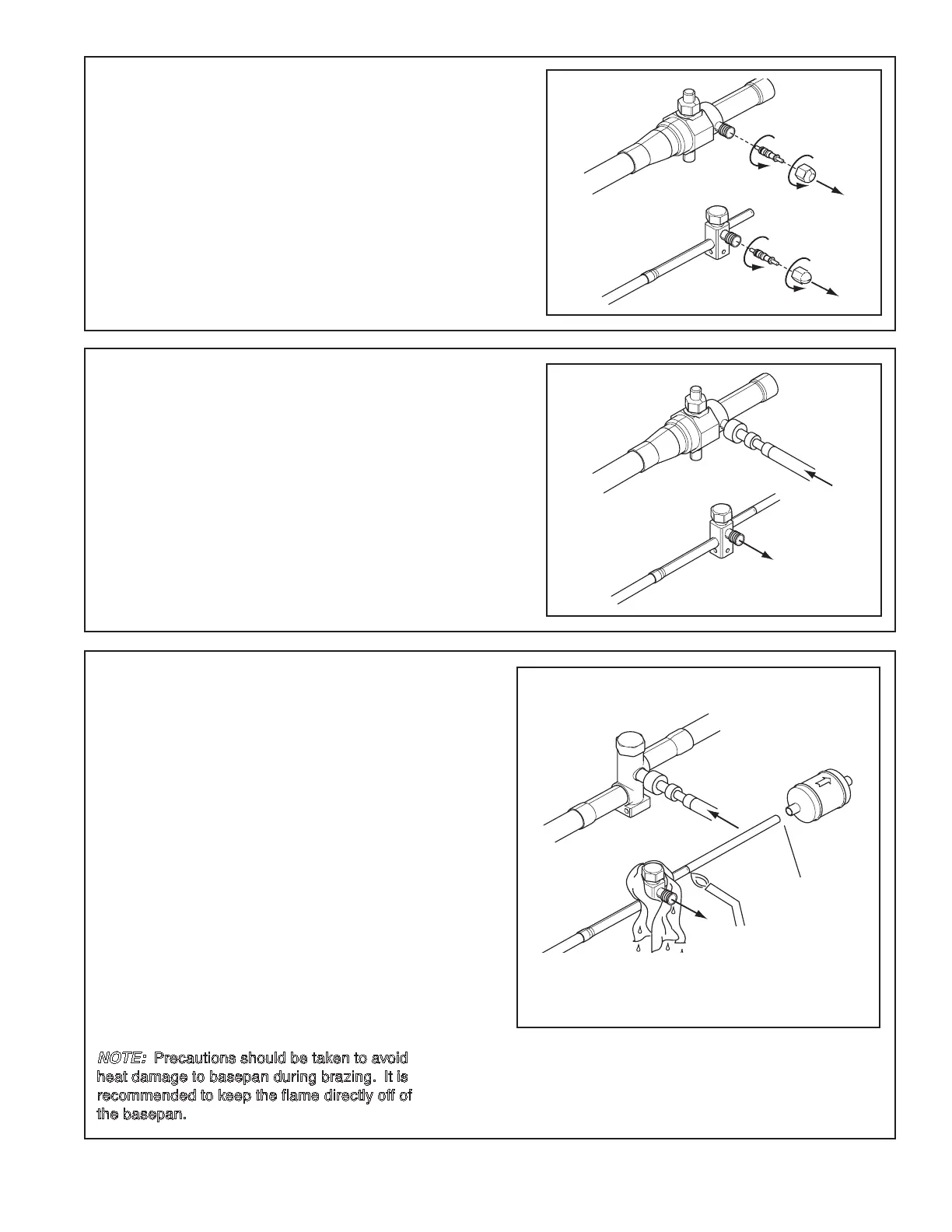 NOTE: Precautions should be taken to avoid heat damage to basepan during brazing. It is recommended to keep the flame directly off of the basepan.