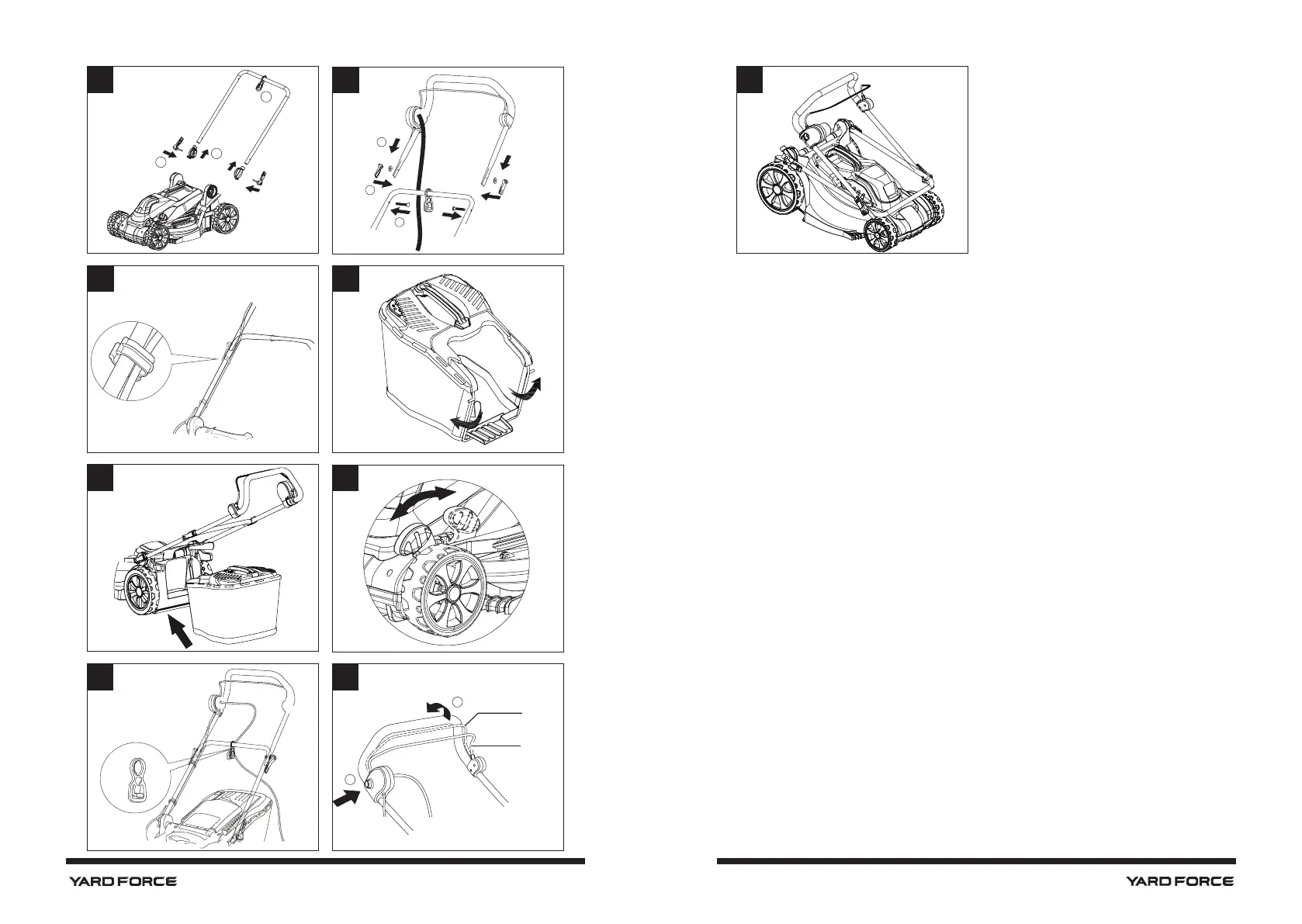 YARD FORCE

YARD FORCE