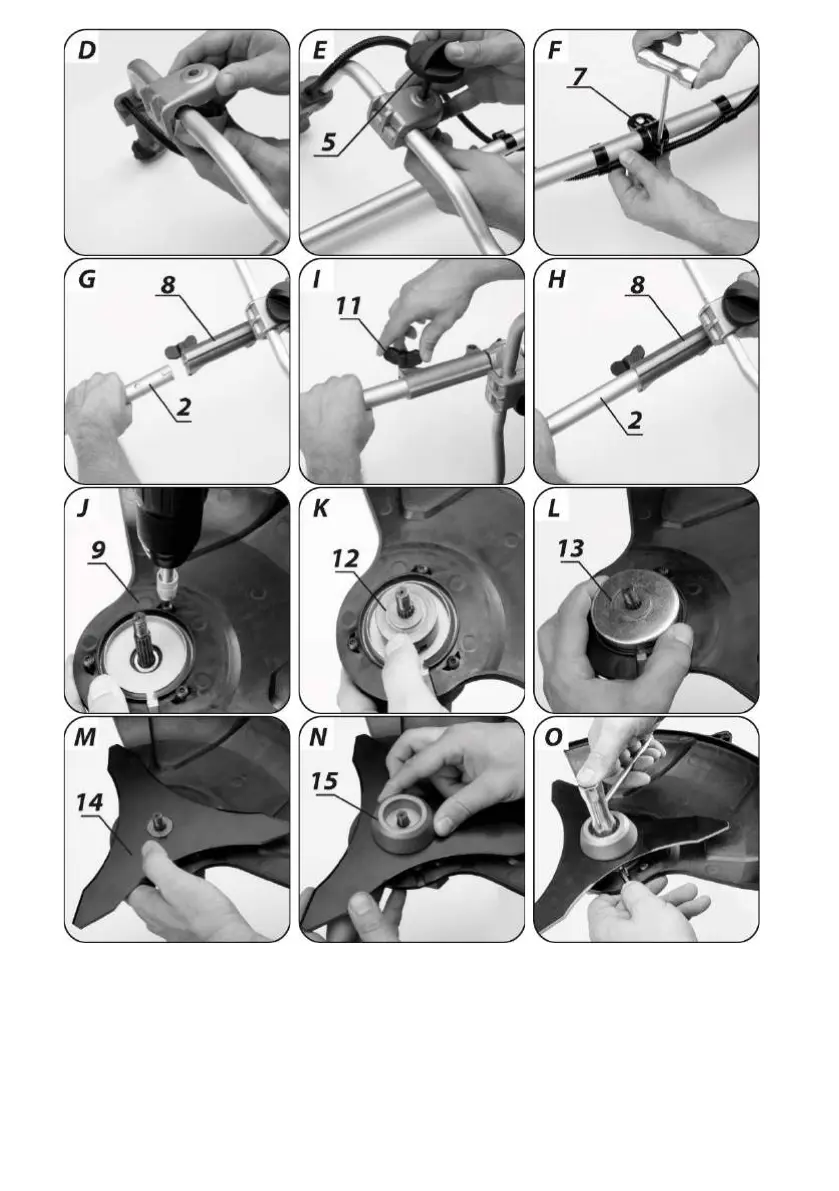 D

E
5

F
7

G
8
2

I
11

H
8
2

J
9

K
12

L
13

M
14

N
15

O