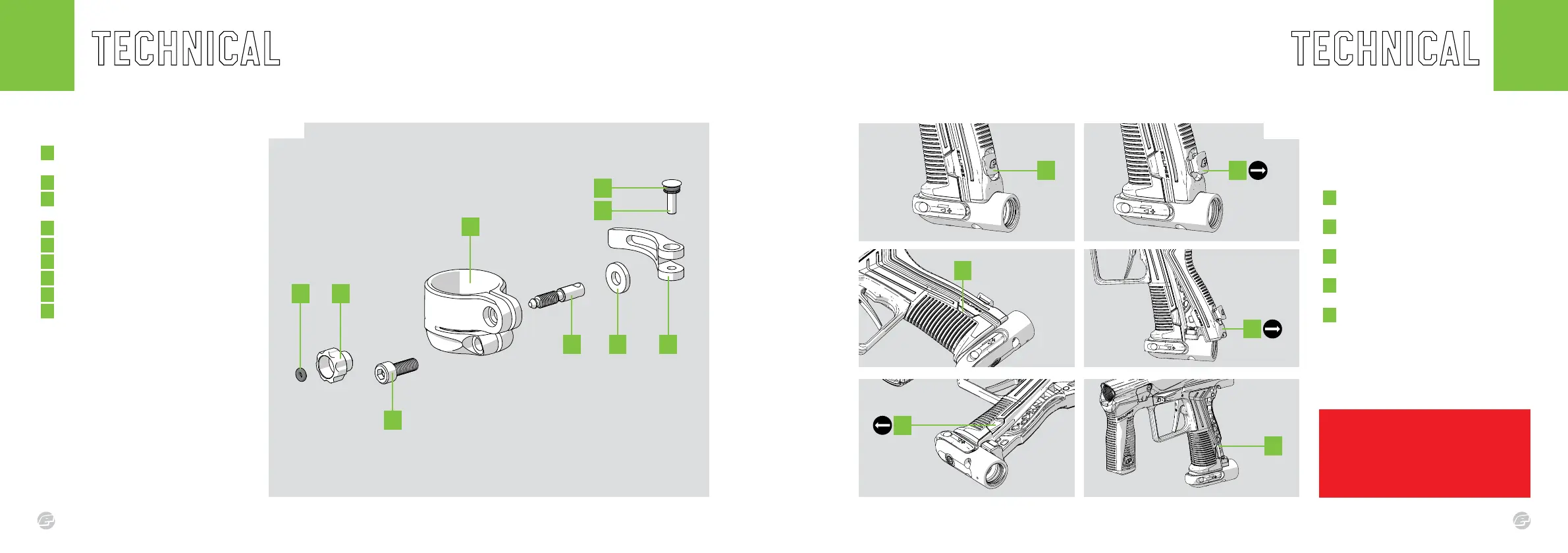 TECHNICAL

TECHNICAL