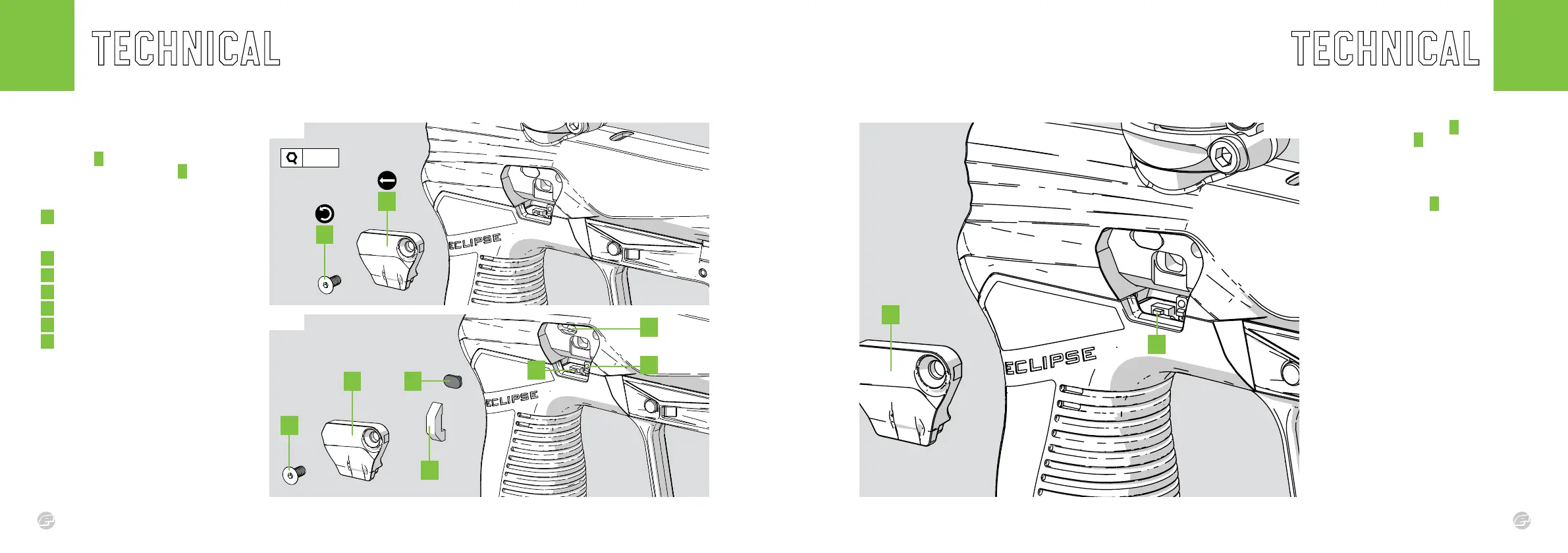 TECHNICAL

TECHNICAL

Q

ECLIPSE

ECLIPSE

ECLIPSE