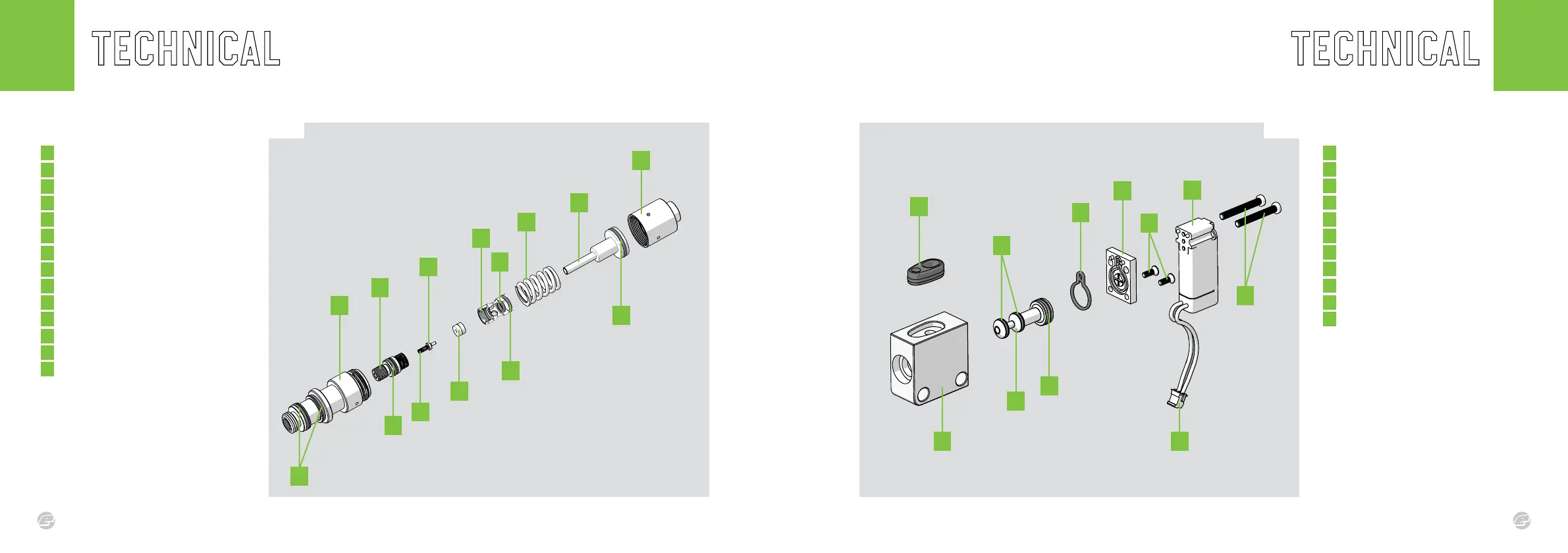 TECHNICAL

TECHNICAL