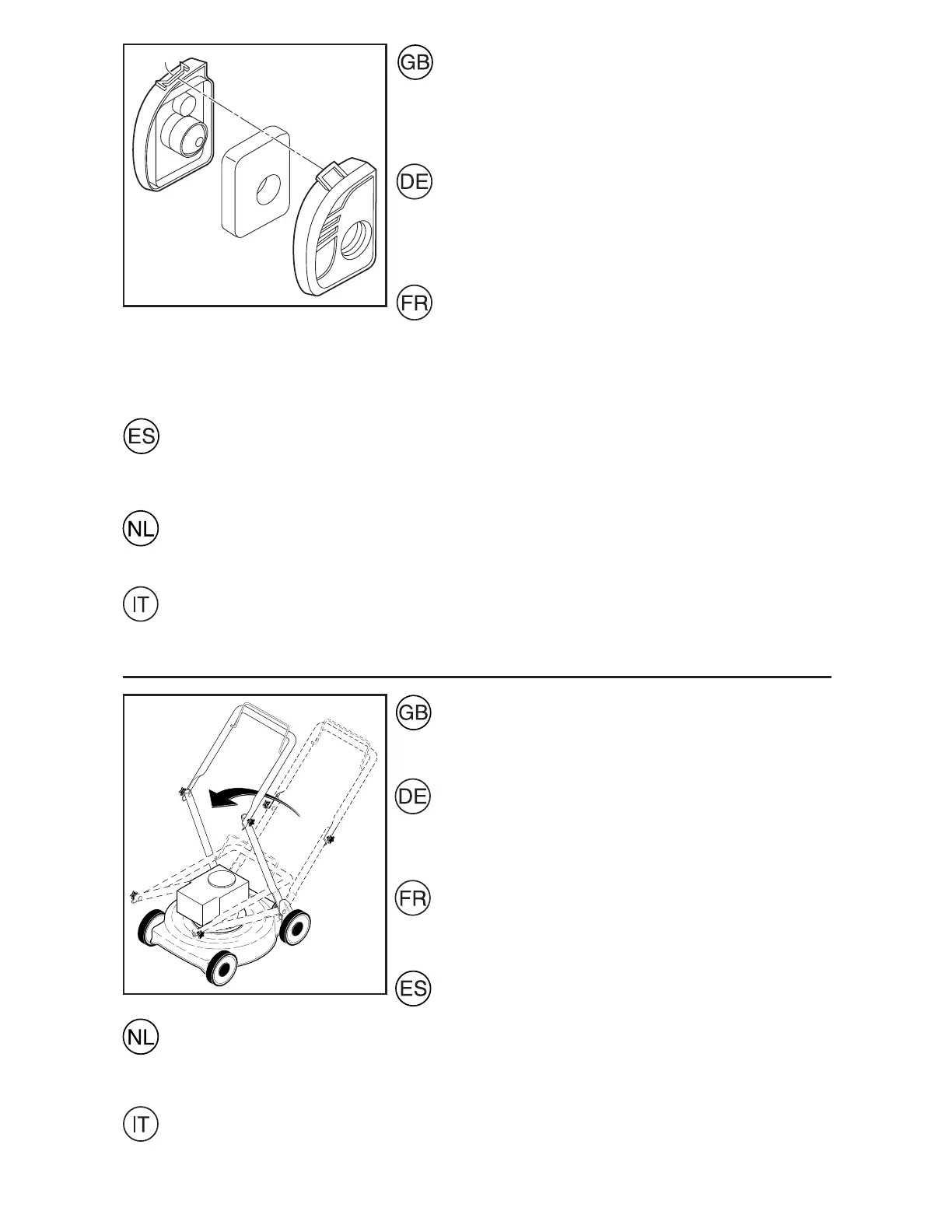 GB

DE

FR

ES

NL

IT

GB

DE

FR

ES

NL

IT