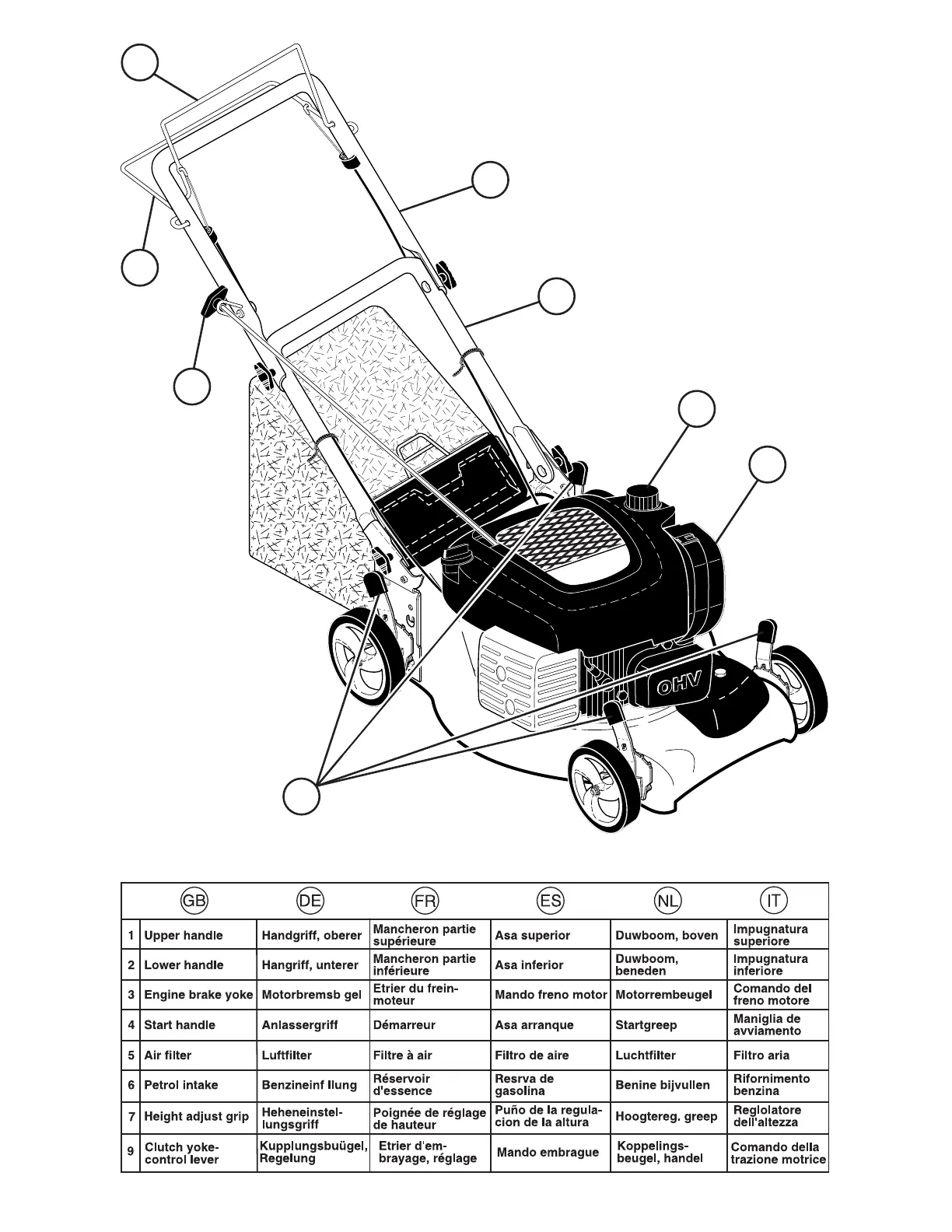 OHV

| | GB | DE | FR | ES | NL | IT |
|---|---|---|---|---|---|---|
| 1 | Upper handle | Handgriff, oberer | Mancheron partie supérieure | Asa superior | Duwboom, boven | Impugnatura superiore |
| 2 | Lower handle | Hangriff, unterer | Mancheron partie inférieure | Asa inferior | Duwboom, beneden | Impugnatura inferiore |
| 3 | Engine brake yoke | Motorbremsb gel | Etrier du frein-moteur | Mando freno motor | Motorrembeugel | Comando del freno motore |
| 4 | Start handle | Anlassergriff | Démarreur | Asa arranque | Startgreep | Maniglia de avviamento |
| 5 | Air filter | Luftfilter | Filtre à air | Filtro de aire | Luchtfilter | Filtro aria |
| 6 | Petrol intake | Benzineinf llung | Réservoir d'essence | Resrva de gasolina | Benine bijvullen | Rifornimento benzina |
| 7 | Height adjust grip | Heheneinstellungsgriff | Poignée de réglage de hauteur | Puño de la regulacion de la altura | Hoogtereg. greep | Reglolatore dell'altezza |
| 9 | Clutch yoke-control lever | Kupplungsbuügel, Regelung | Etrier d'embrayage, réglage | Mando embrague | Koppelingsbeugel, handel | Comando della trazione motrice |