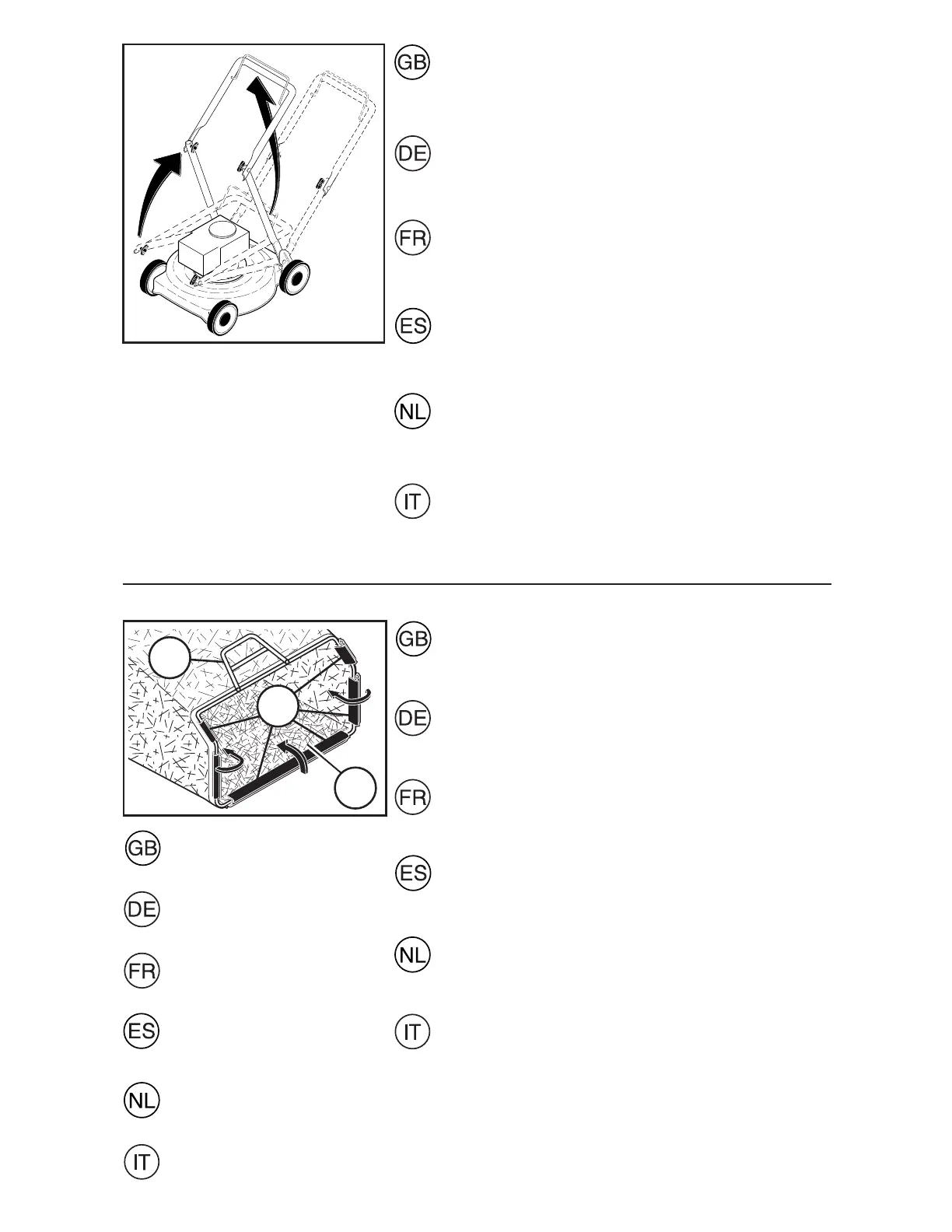 GB

DE

FR

ES

NL

IT

GB

DE

FR

ES

NL

IT

GB

DE

FR

ES

NL

IT