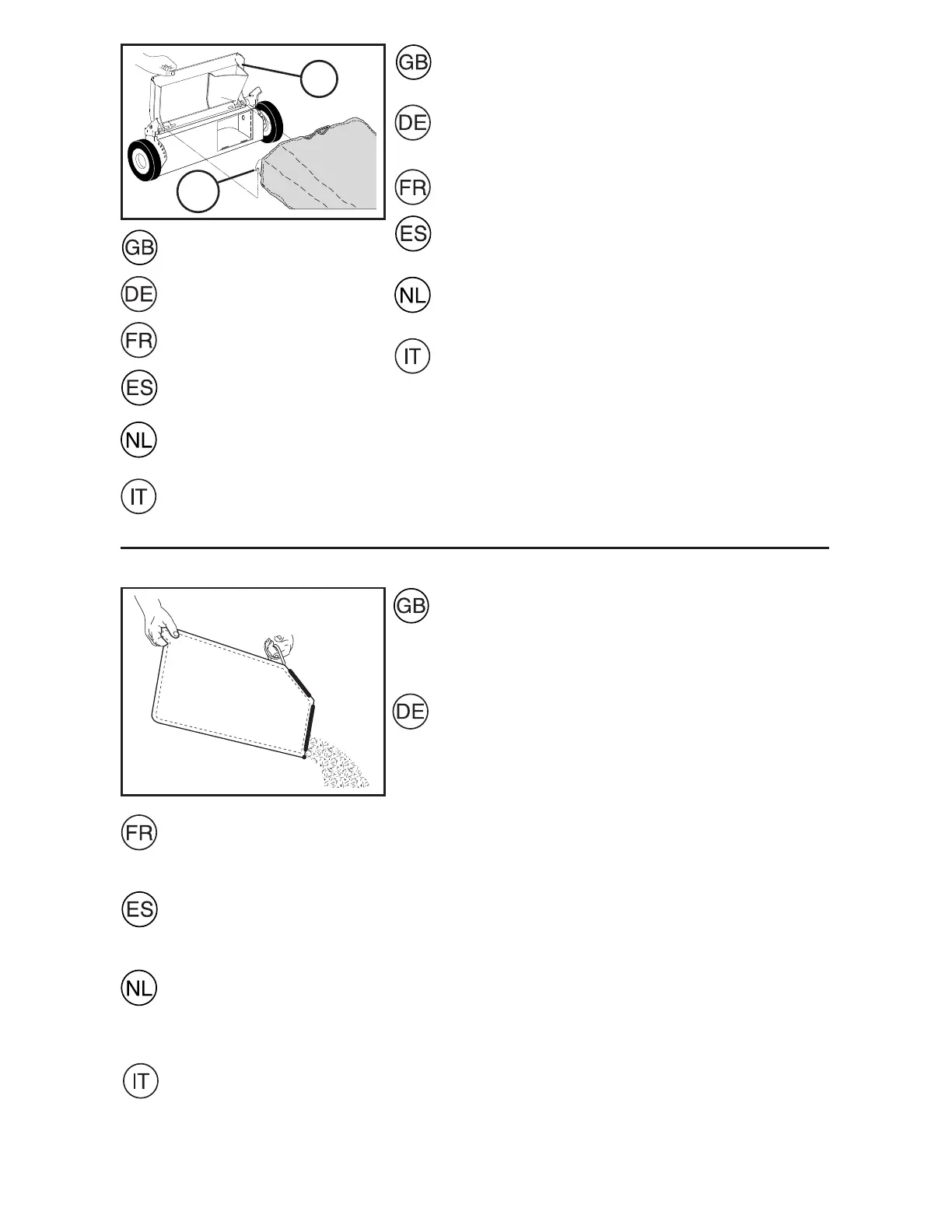 GB

DE

FR

ES

NL

IT

GB

DE

FR

ES

NL

IT

GB

DE

FR

ES

NL

IT