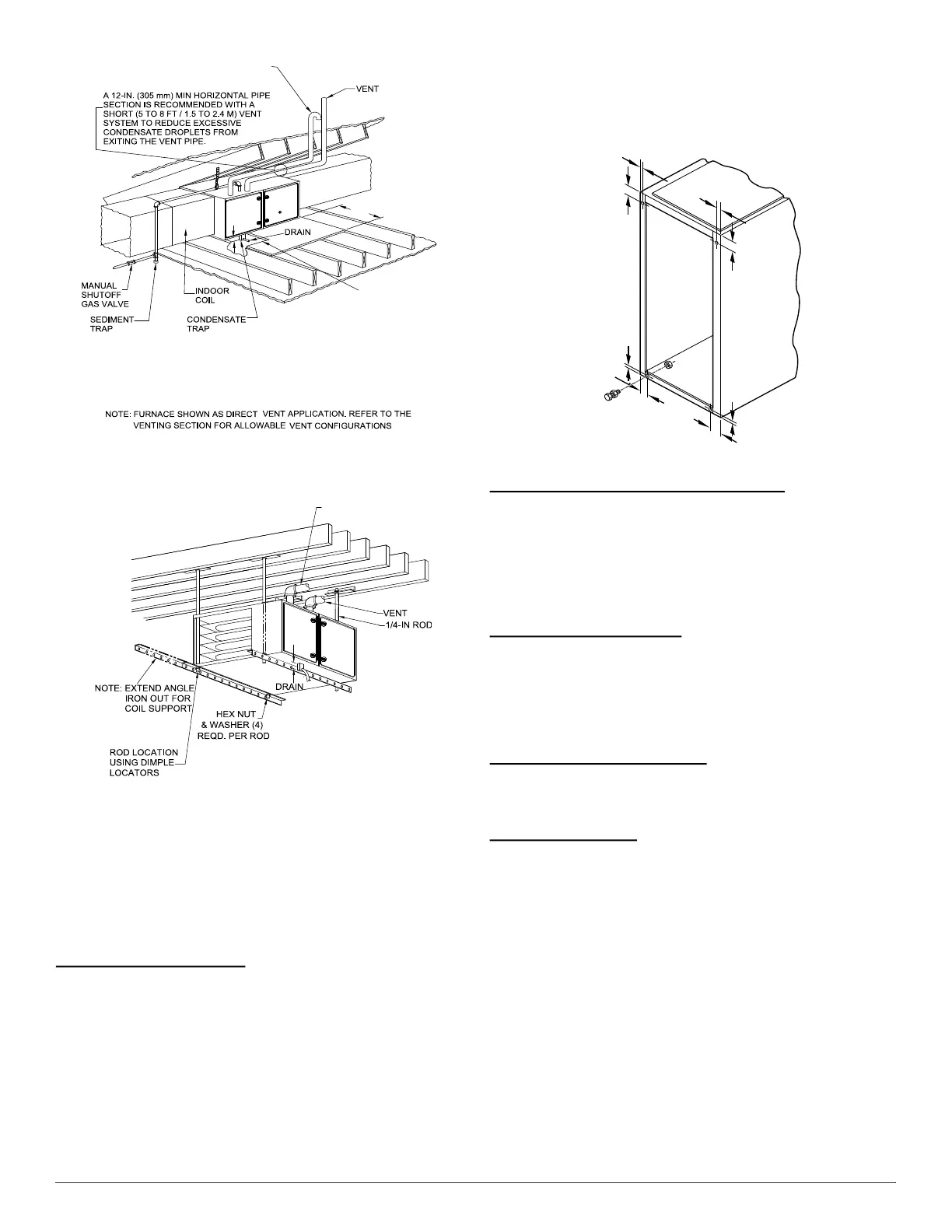 A 12-IN. (305 mm) MIN HORIZONTAL PIPE SECTION IS RECOMMENDED WITH A SHORT (5 TO 8 FT / 1.5 TO 2.4 M) VENT SYSTEM TO REDUCE EXCESSIVE CONDENSATE DROPLETS FROM EXITING THE VENT PIPE.

VENT

DRAIN

MANUAL SHUTOFF GAS VALVE

SEDIMENT TRAP

INDOOR COIL

CONDENSATE TRAP

NOTE: FURNACE SHOWN AS DIRECT VENT APPLICATION. REFER TO THE VENTING SECTION FOR ALLOWABLE VENT CONFIGURATIONS

VENT

1/4-IN ROD

DRAIN

NOTE: EXTEND ANGLE IRON OUT FOR COIL SUPPORT

HEX NUT & WASHER (4) REQD. PER ROD

ROD LOCATION USING DIMPLE LOCATORS