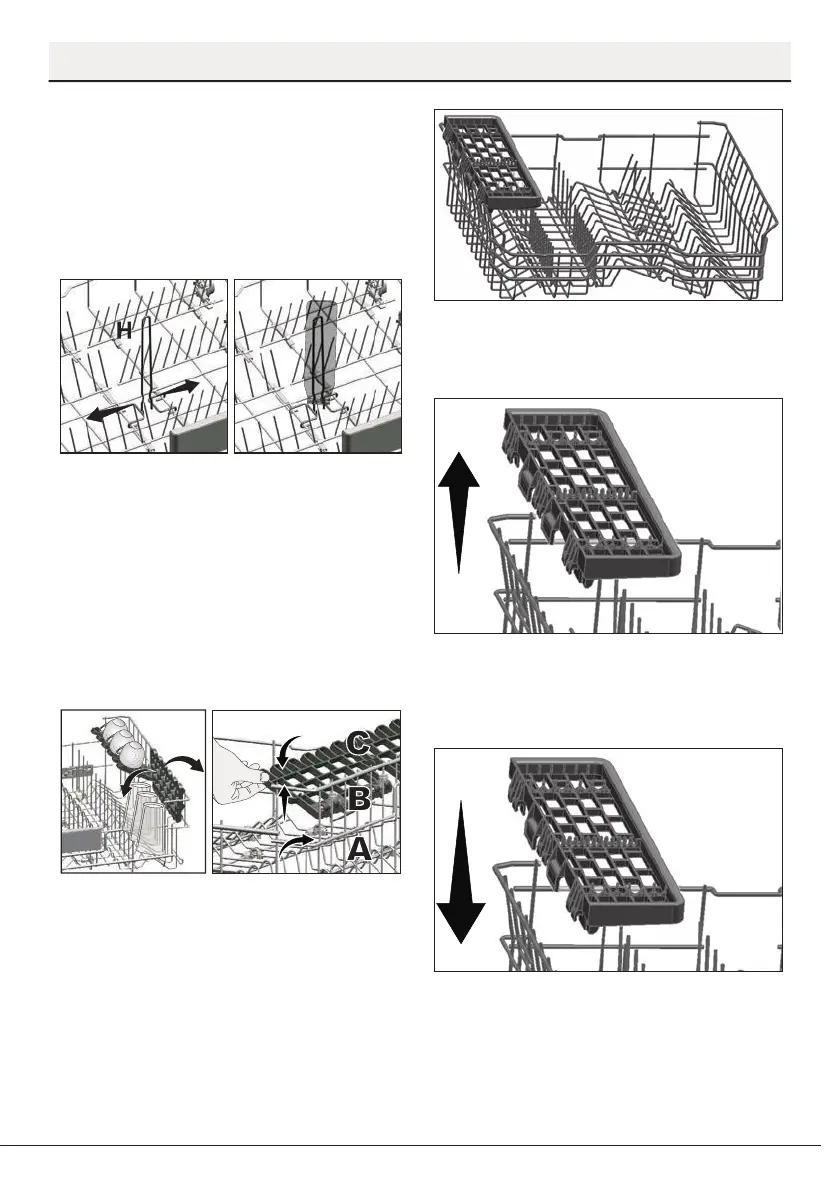 H

C
B
A