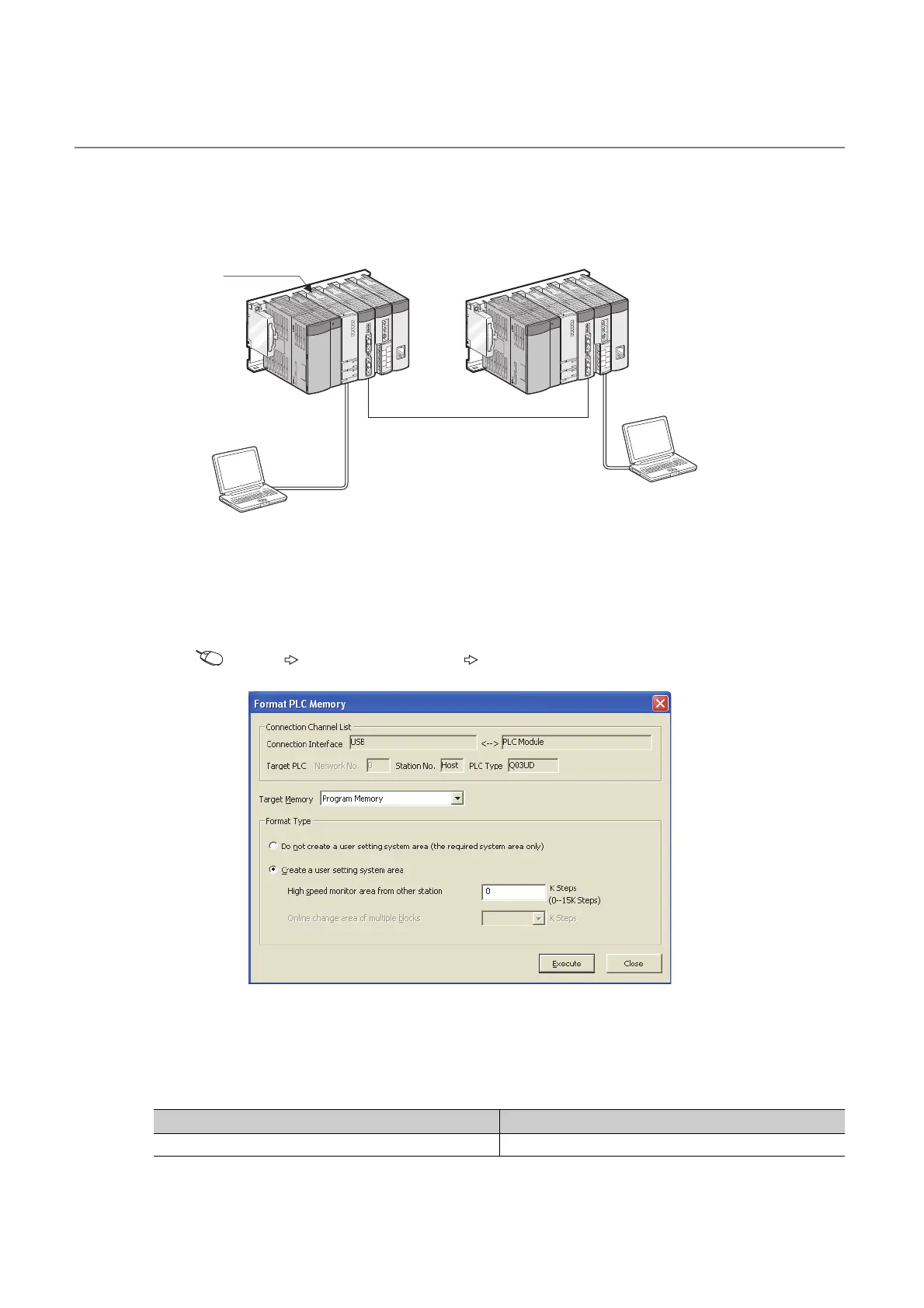 Format PLC Memory

Connection Channel List
Connection Interface USB <--> PLC Module
Target PLC Network No. 0 Station No. Host PLC Type Q03UD

Target Memory Program Memory

Format Type
Do not create a user setting system area (the required system area only)
Create a user setting system area
High speed monitor area from other station 0 K Steps (0--15K Steps)
Online change area of multiple blocks K Steps

Execute Close