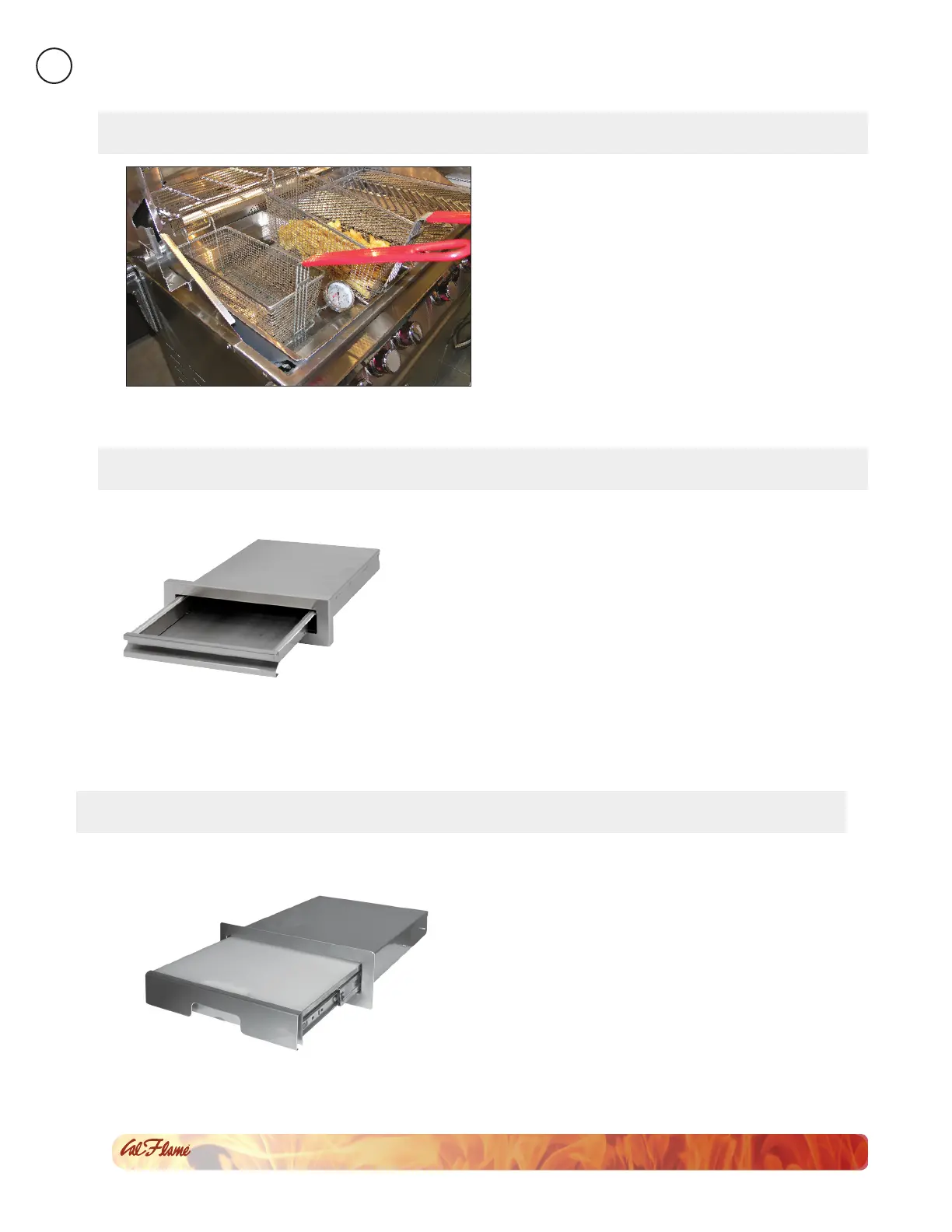 Cal Flame