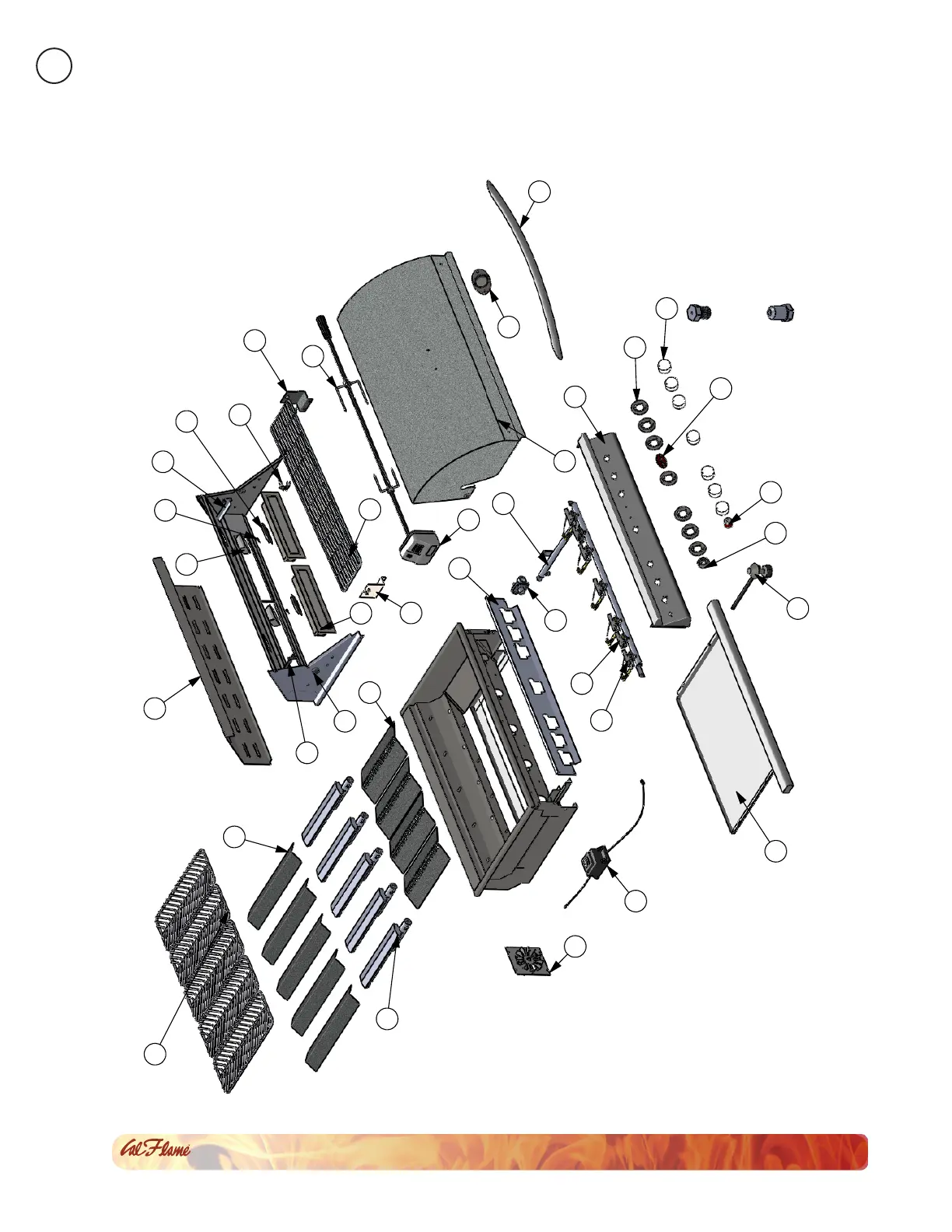 Cal Flame