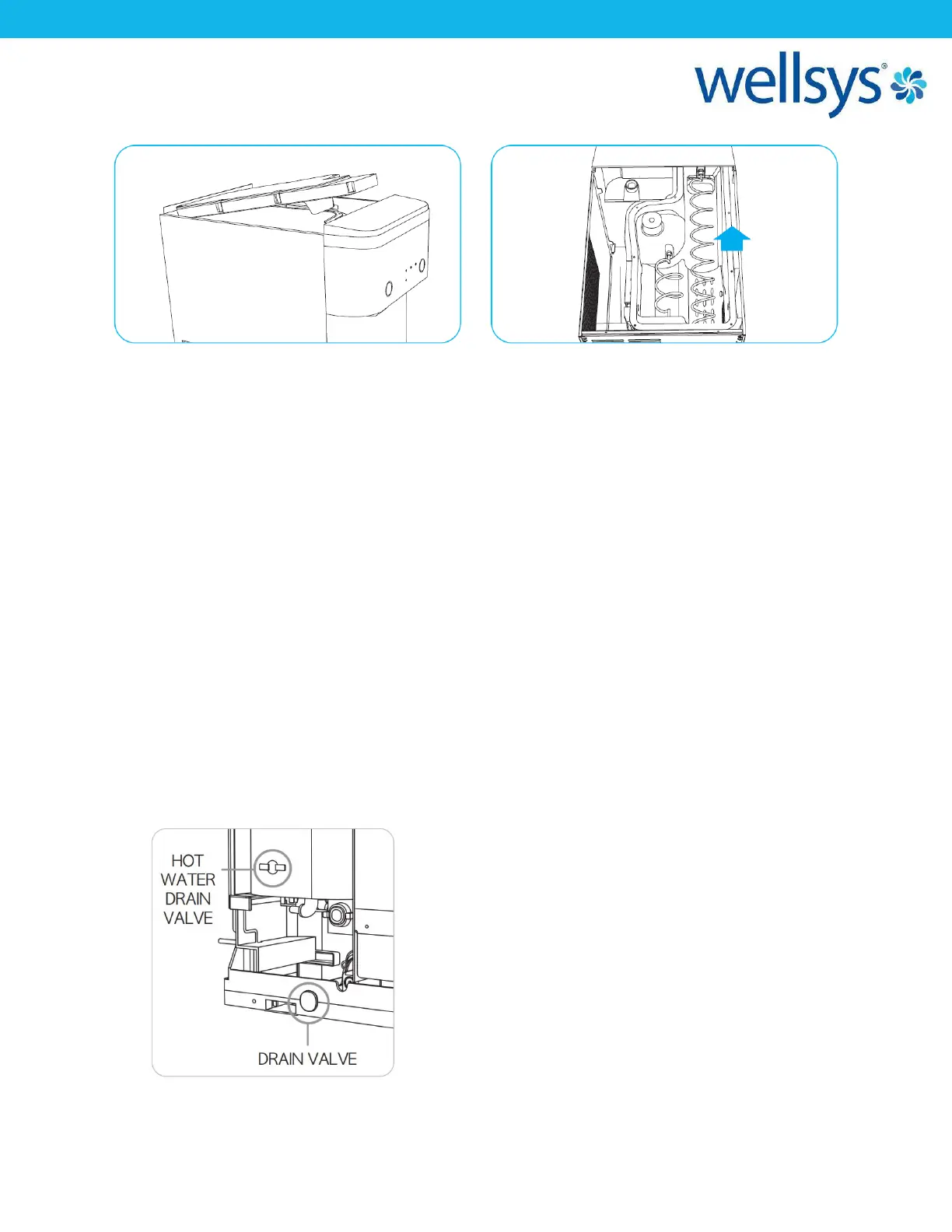 wellsys®

HOT WATER DRAIN VALVE

DRAIN VALVE