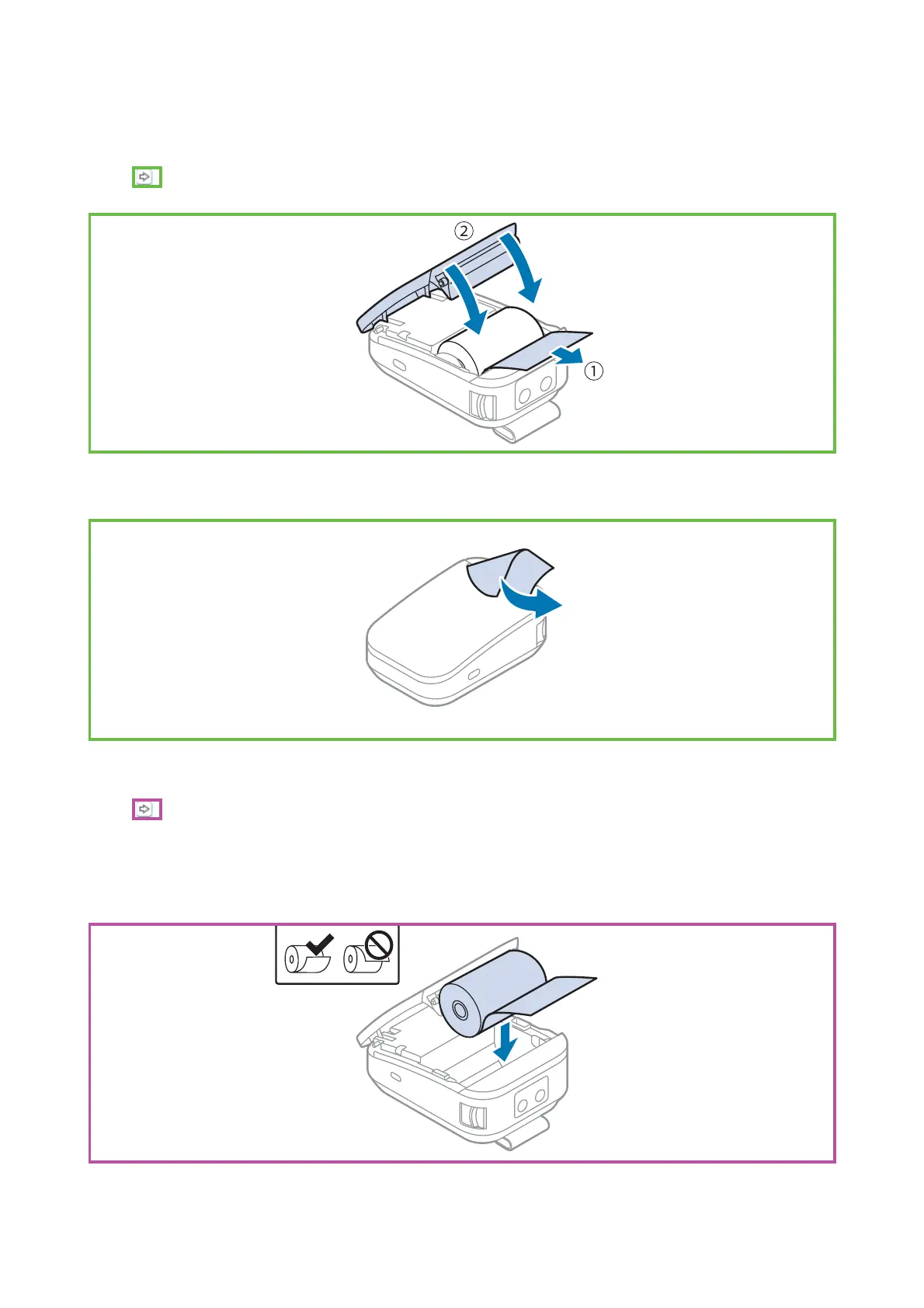 ②
①