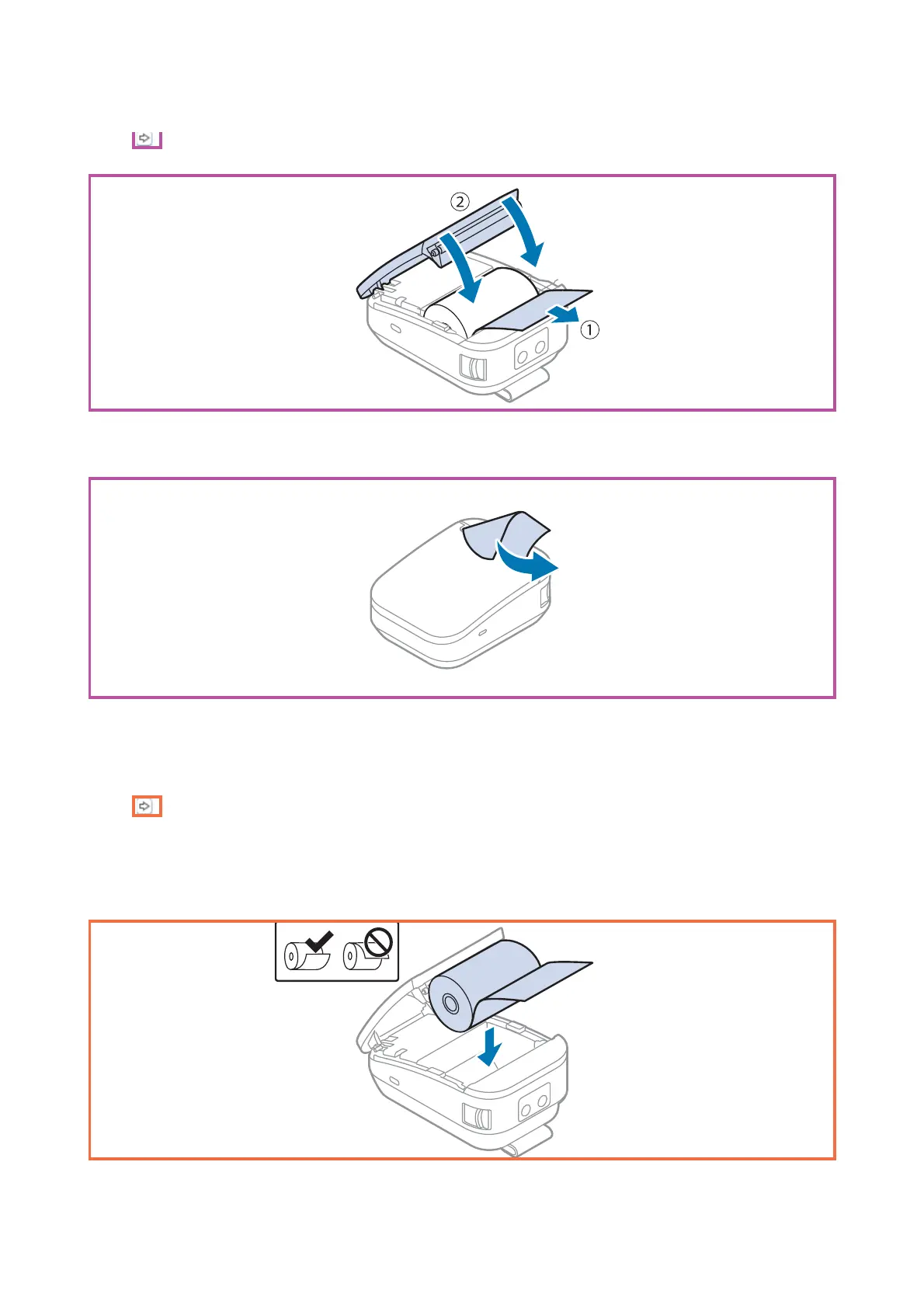 ②

①