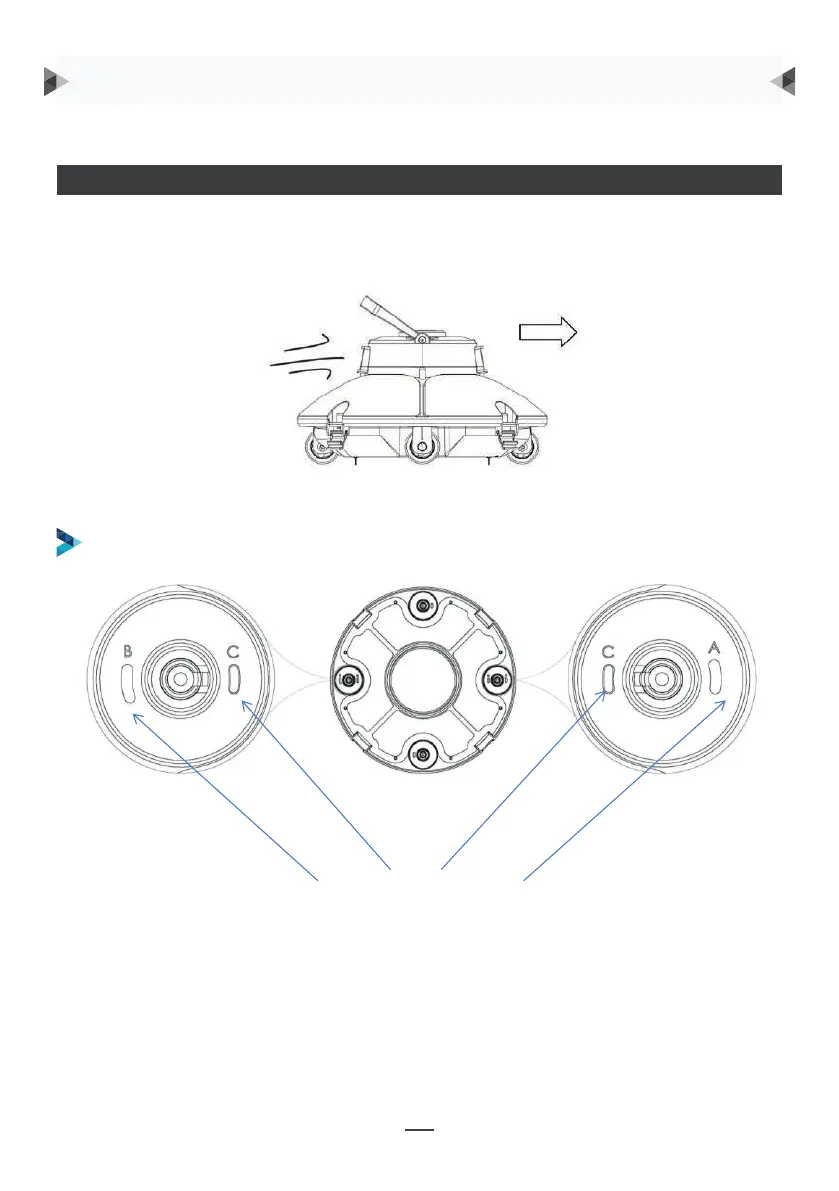 B

C

C

A