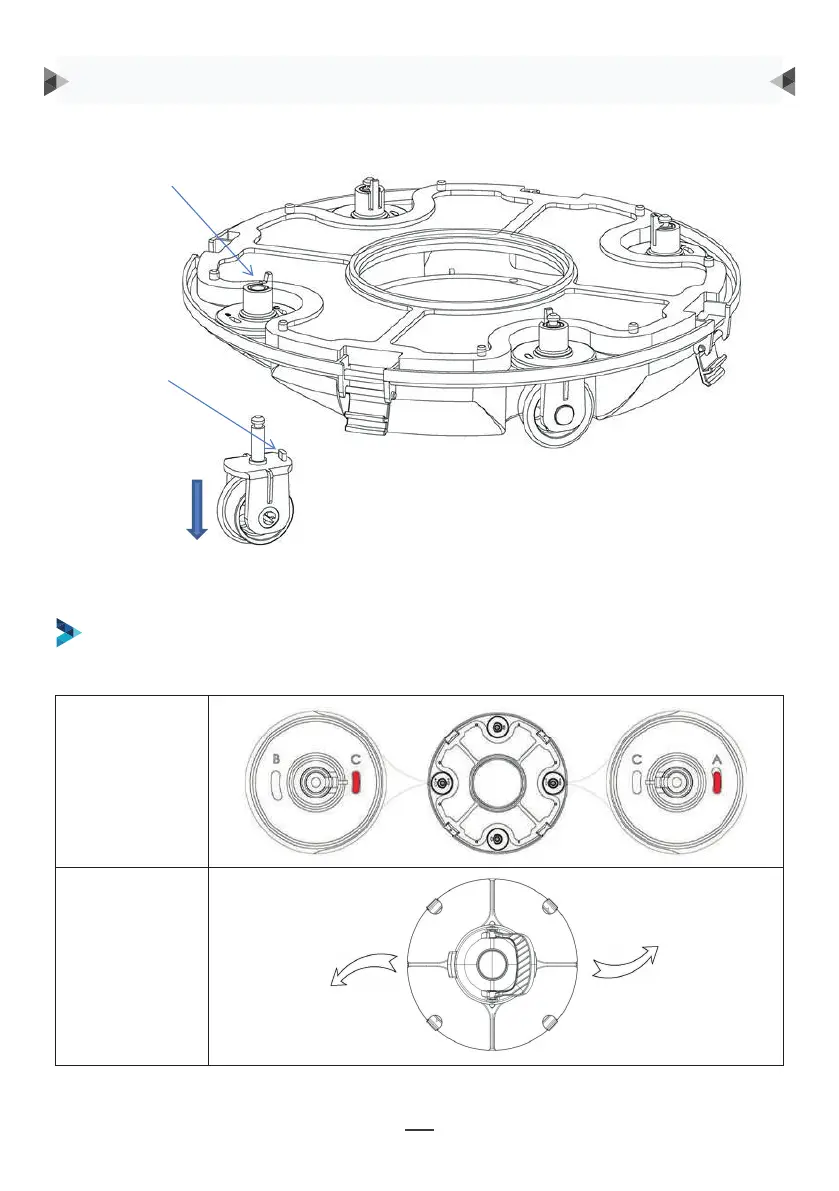 B C

C A