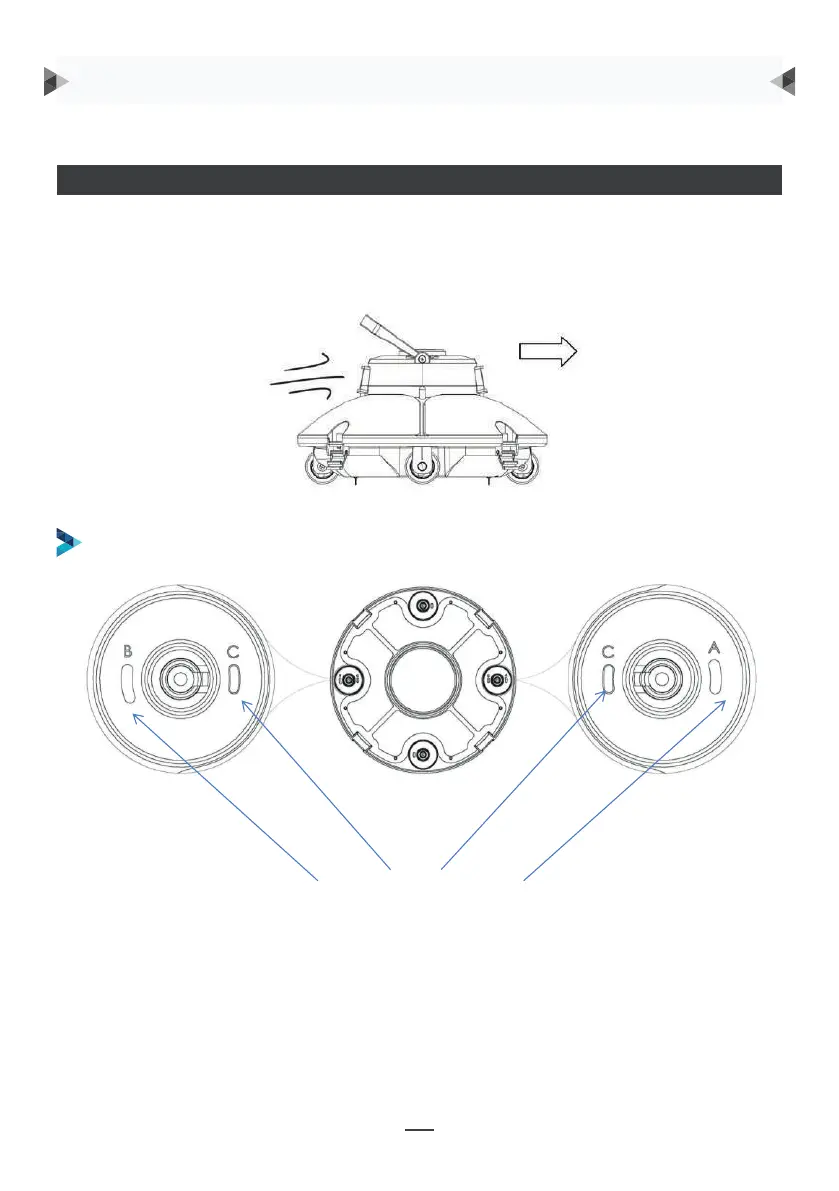 B C C A