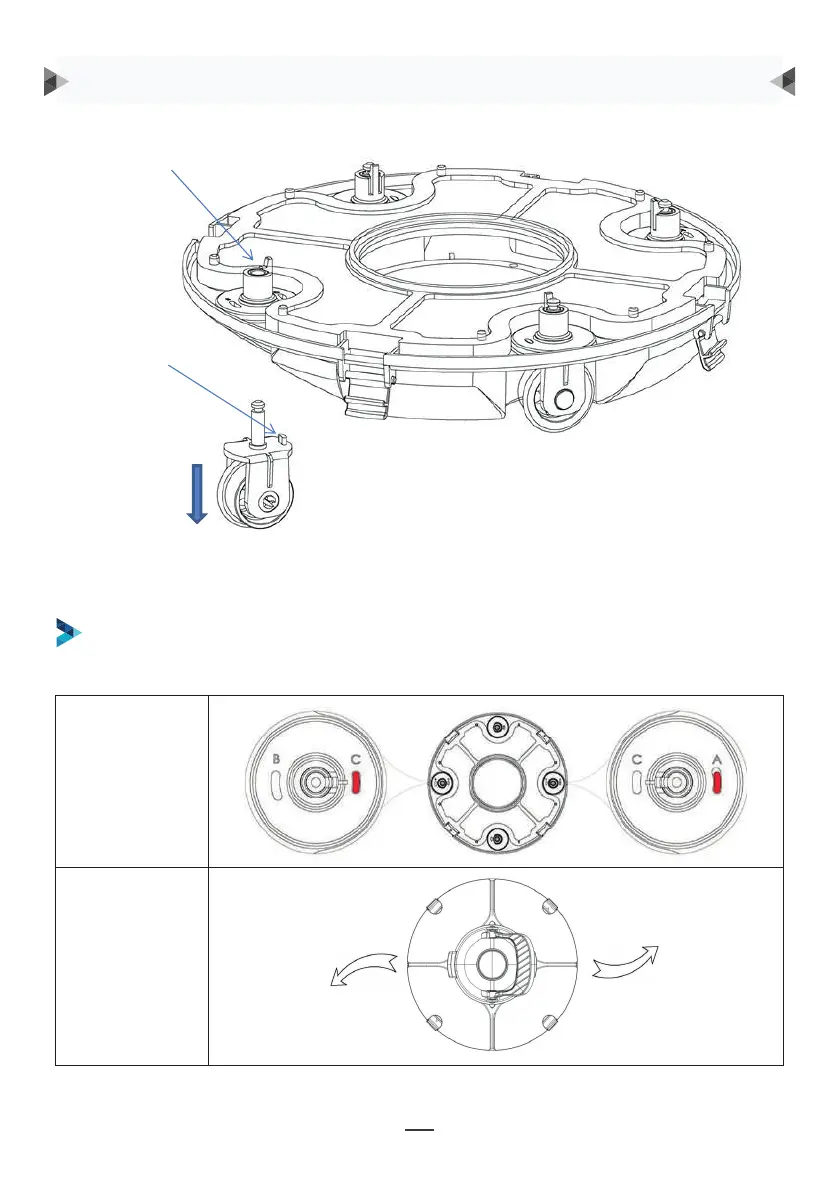 B C

C A