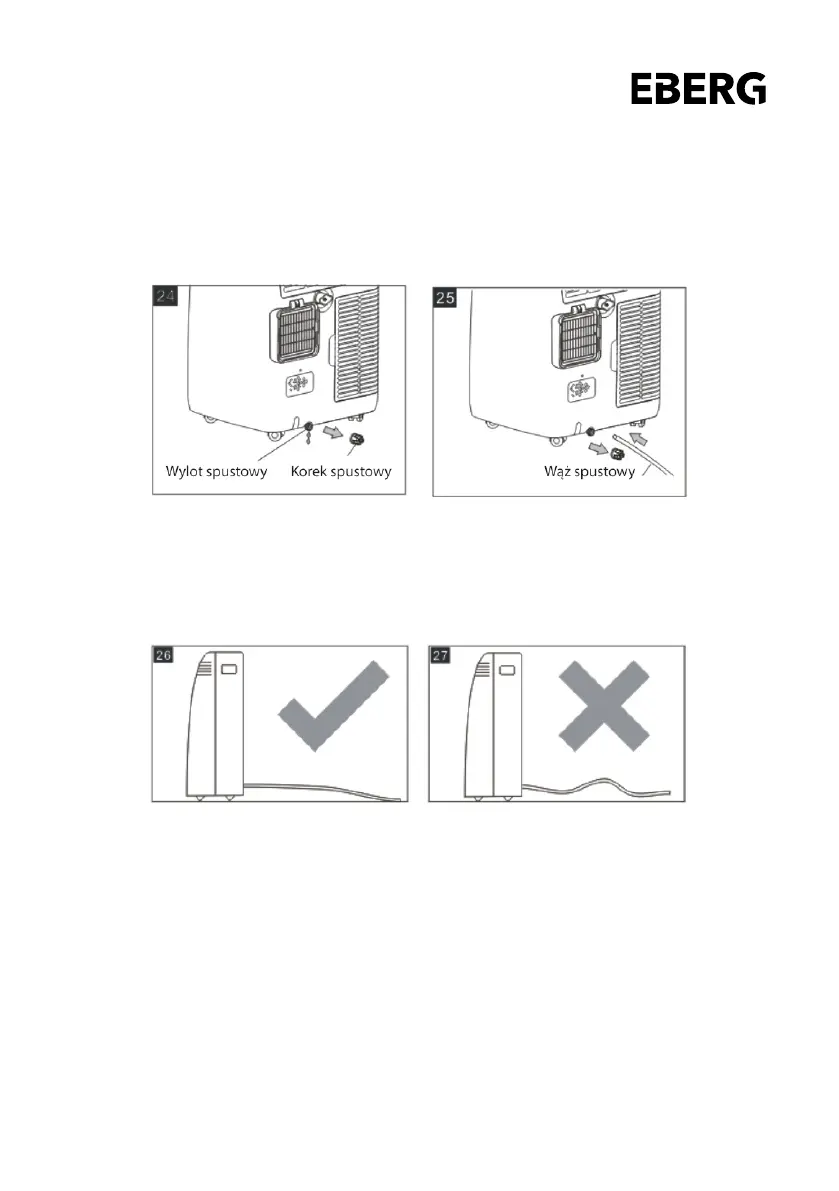 EBERG

24

Wylot spustowy Korek spustowy

25

Wąż spustowy

26

27