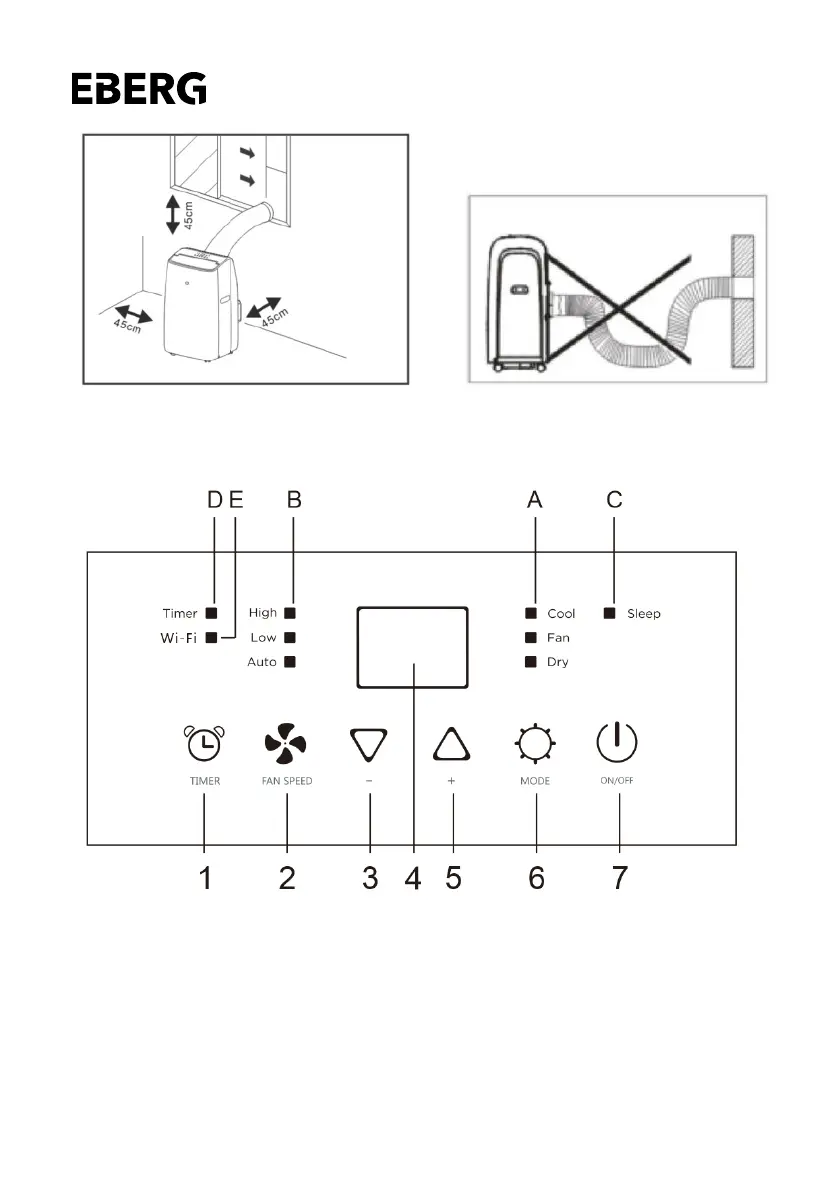 EBERG

45cm

45cm

45cm

D E B A C

Timer
Wi-Fi

High
Low
Auto

Cool
Fan
Dry

Sleep

TIMER

FAN SPEED

−

+

MODE

ON/OFF

1 2 3 4 5 6 7