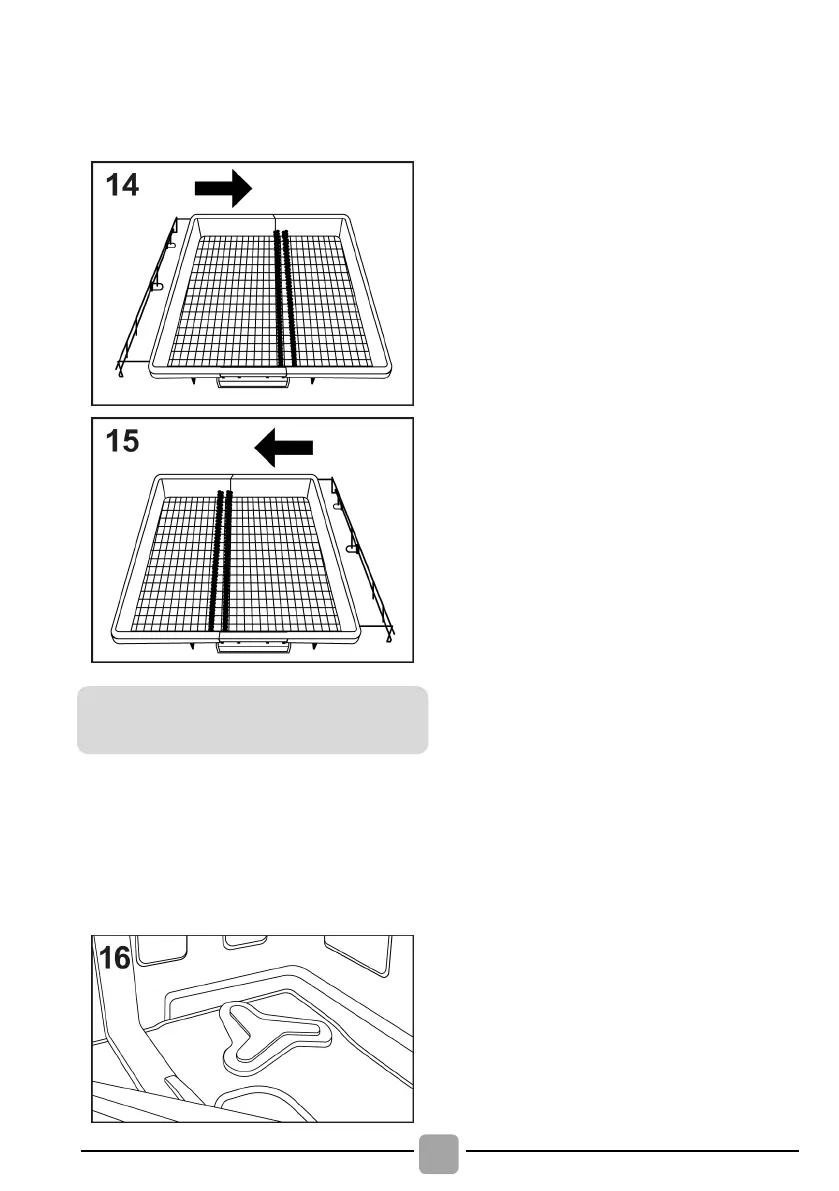 14

15

16