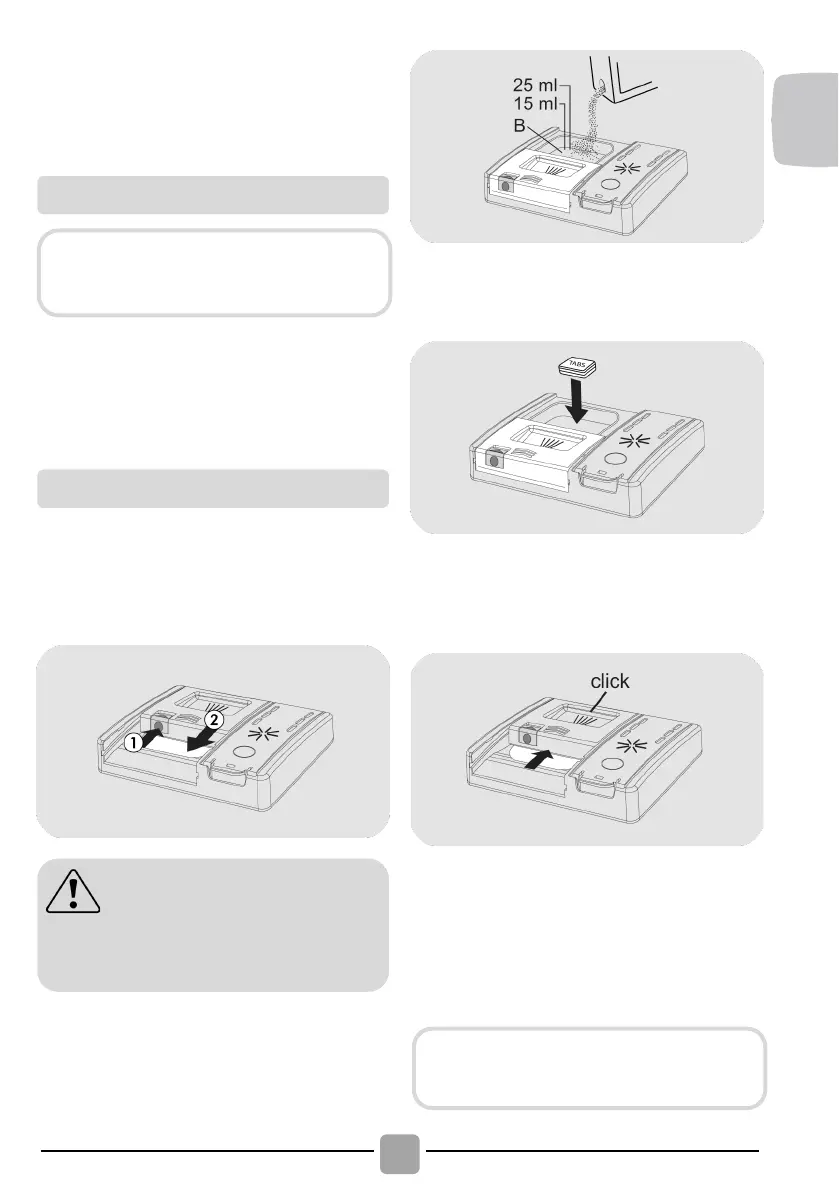 25 ml
15 ml
B

TABS

1
2

click