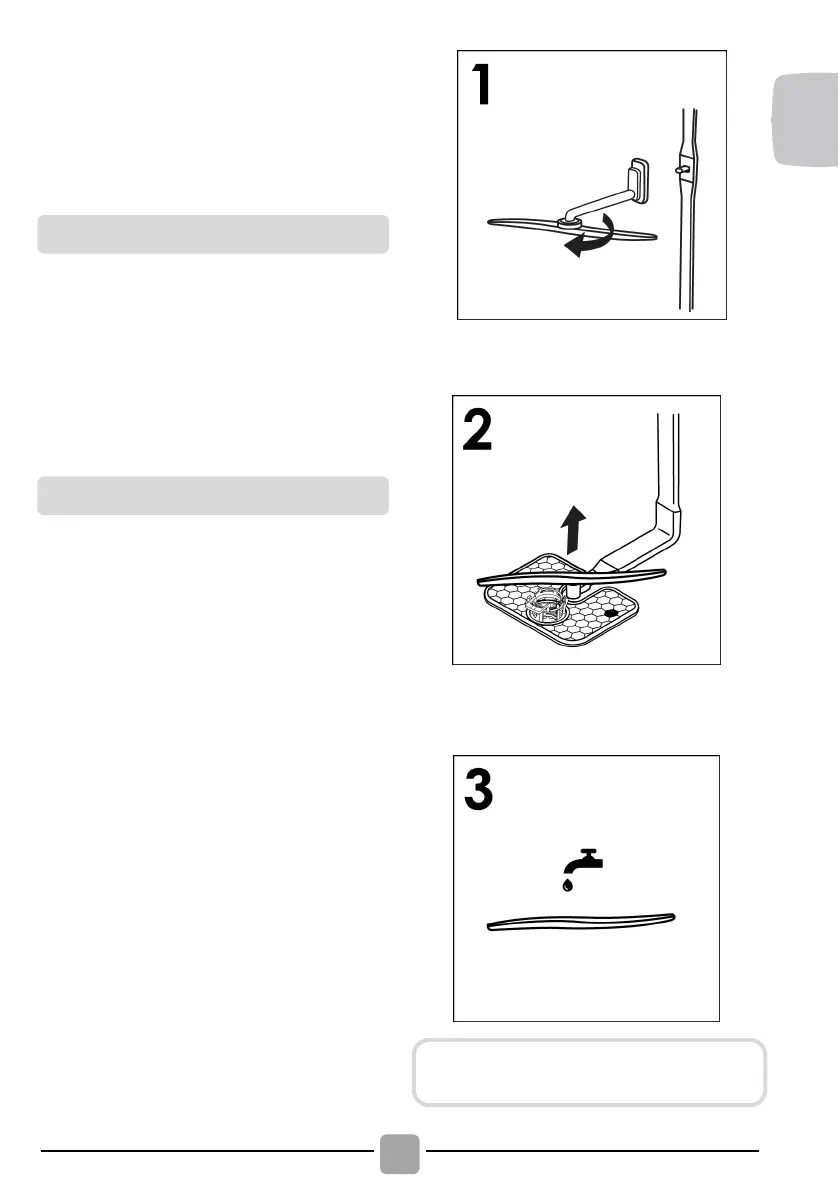 1

2

3