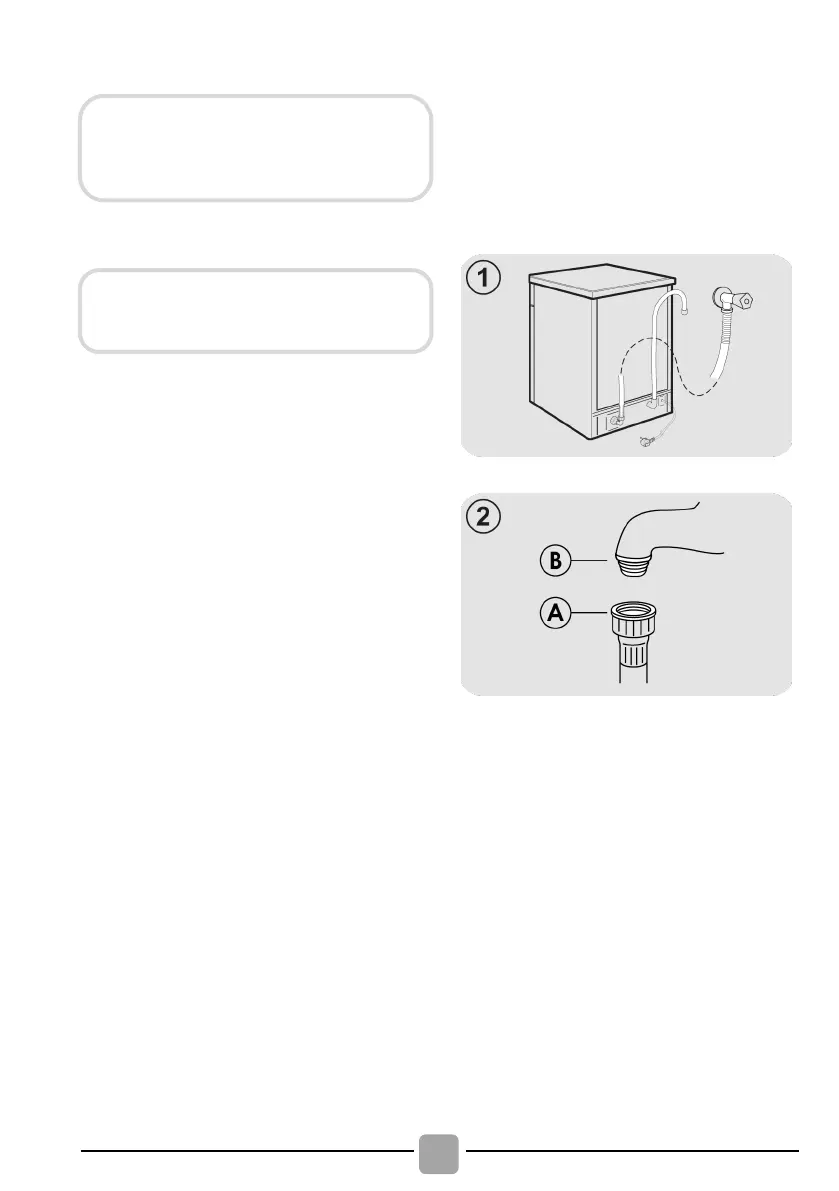 1

2

B

A