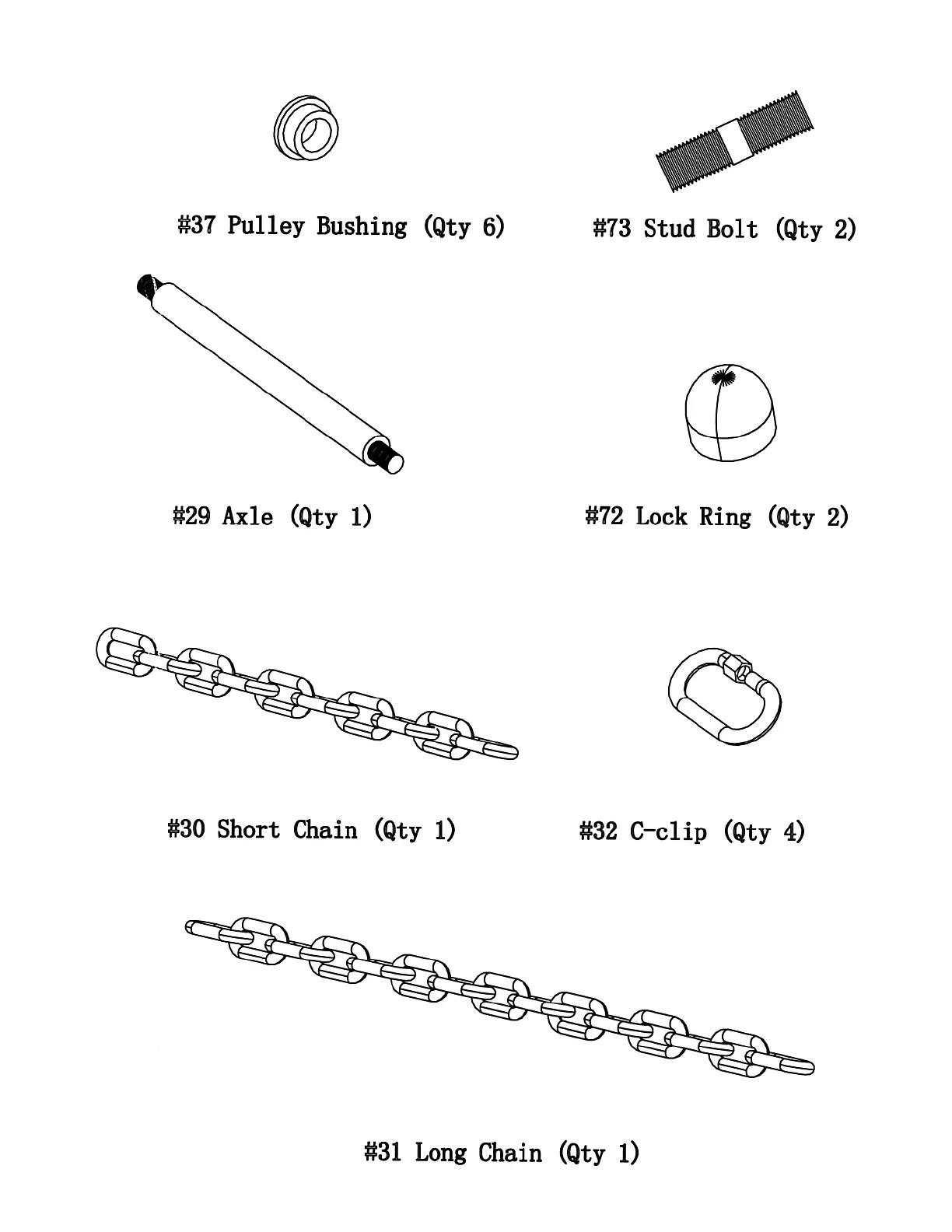 #37 Pulley Bushing (Qty 6)

#73 Stud Bolt (Qty 2)

#29 Axle (Qty 1)

#72 Lock Ring (Qty 2)

#30 Short Chain (Qty 1)

#32 C-clip (Qty 4)

#31 Long Chain (Qty 1)