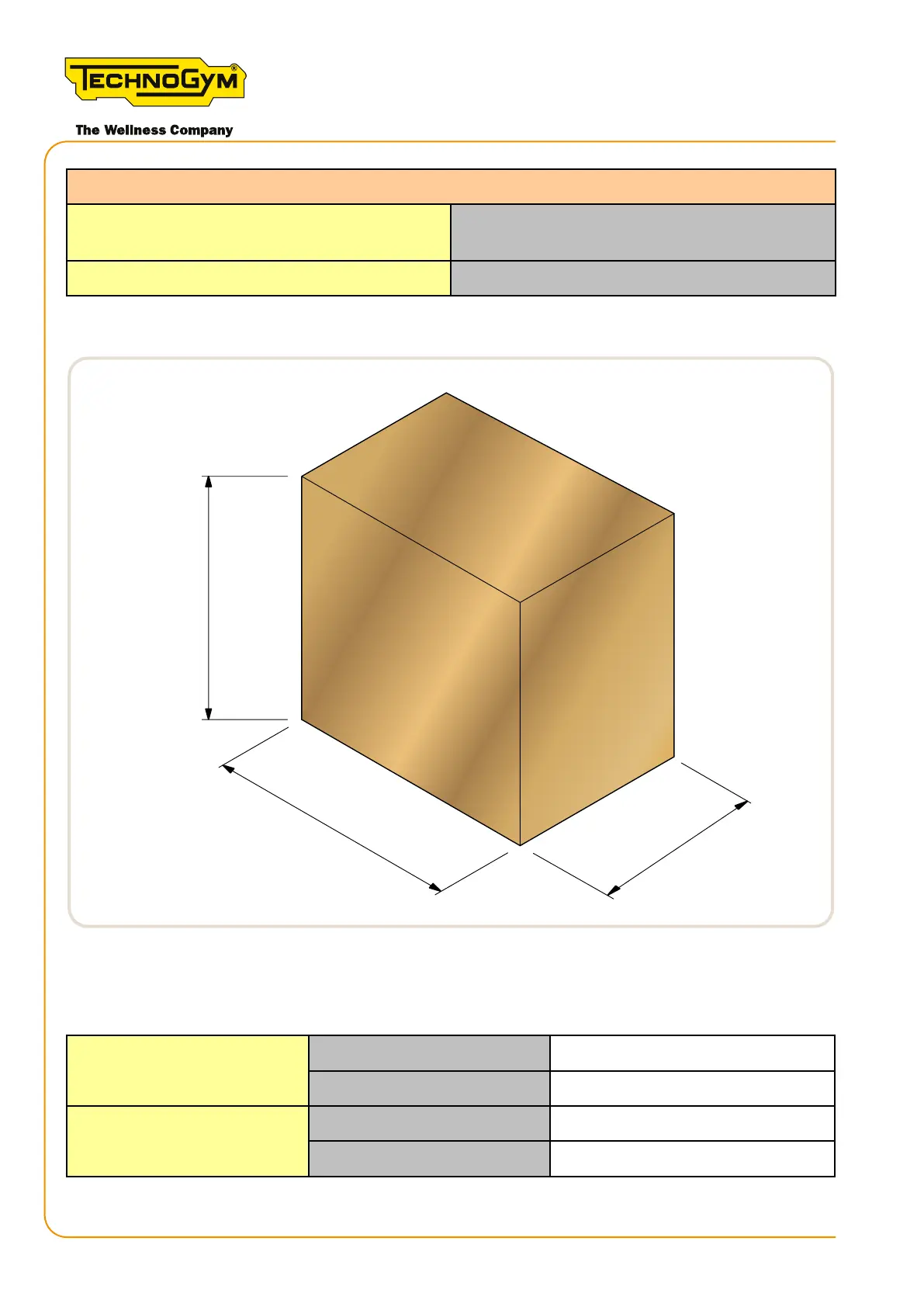 TECHNOGYM®

The Wellness Company