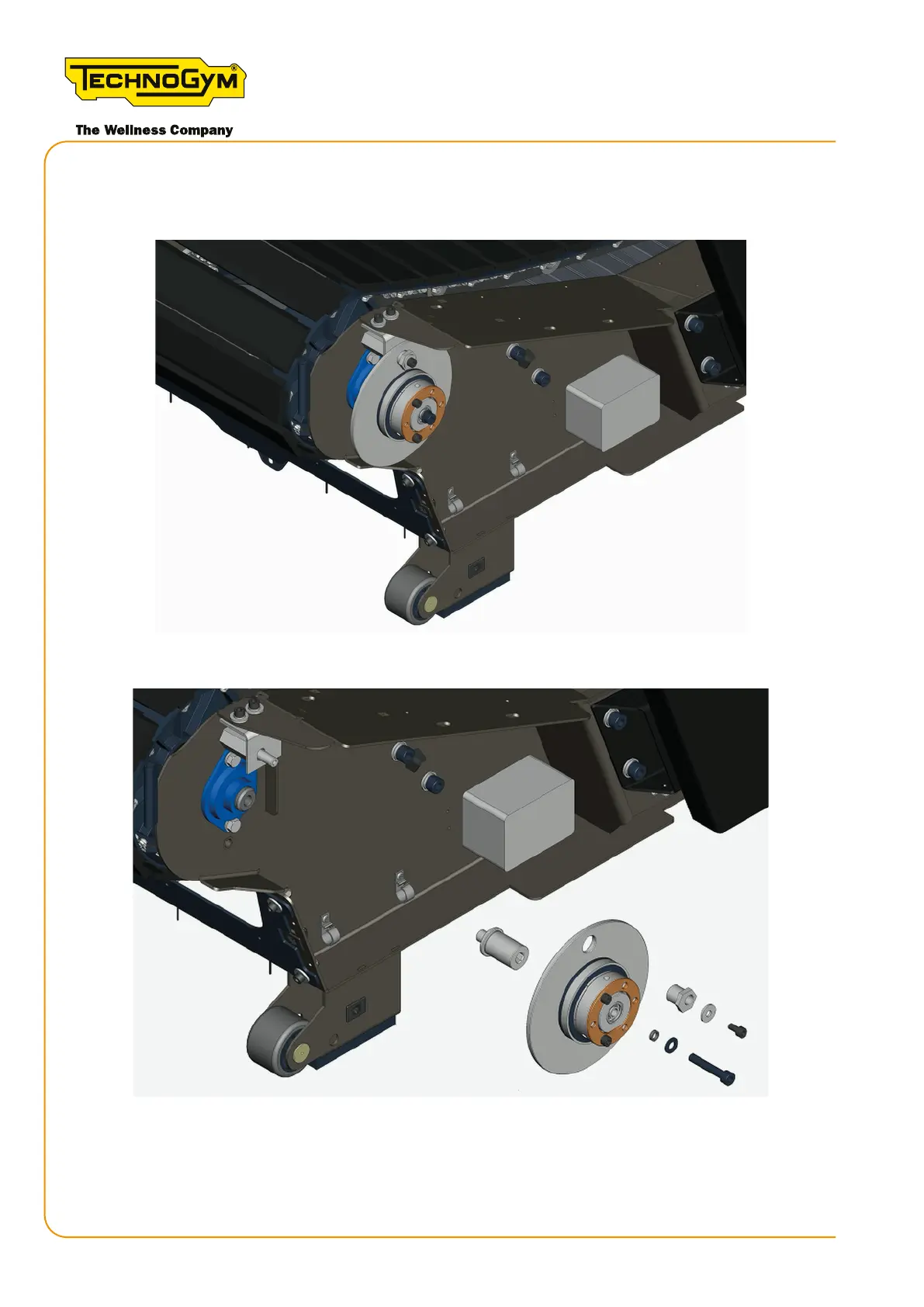 TECHNOGYM®

The Wellness Company