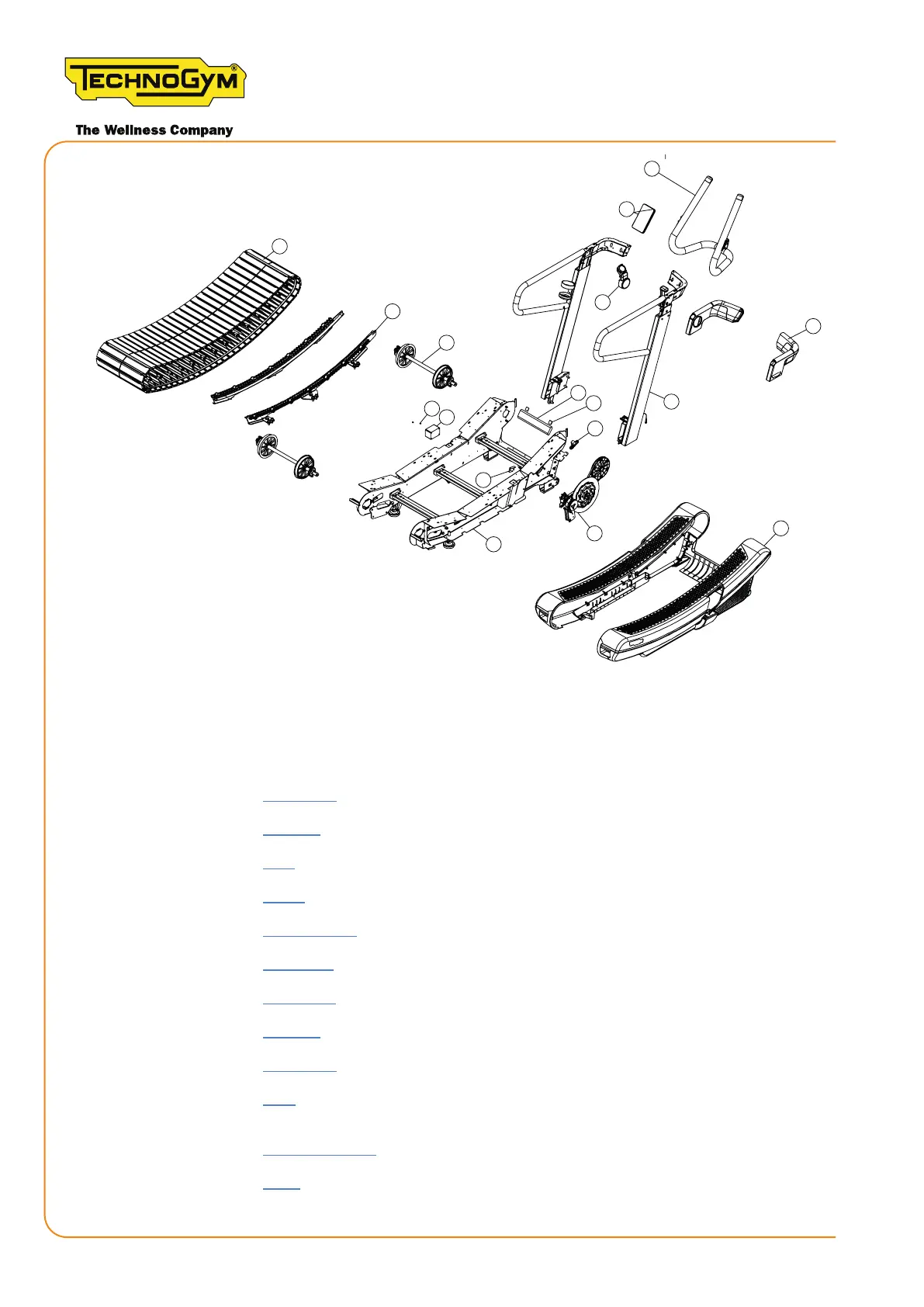 TECHNOGYM®

The Wellness Company